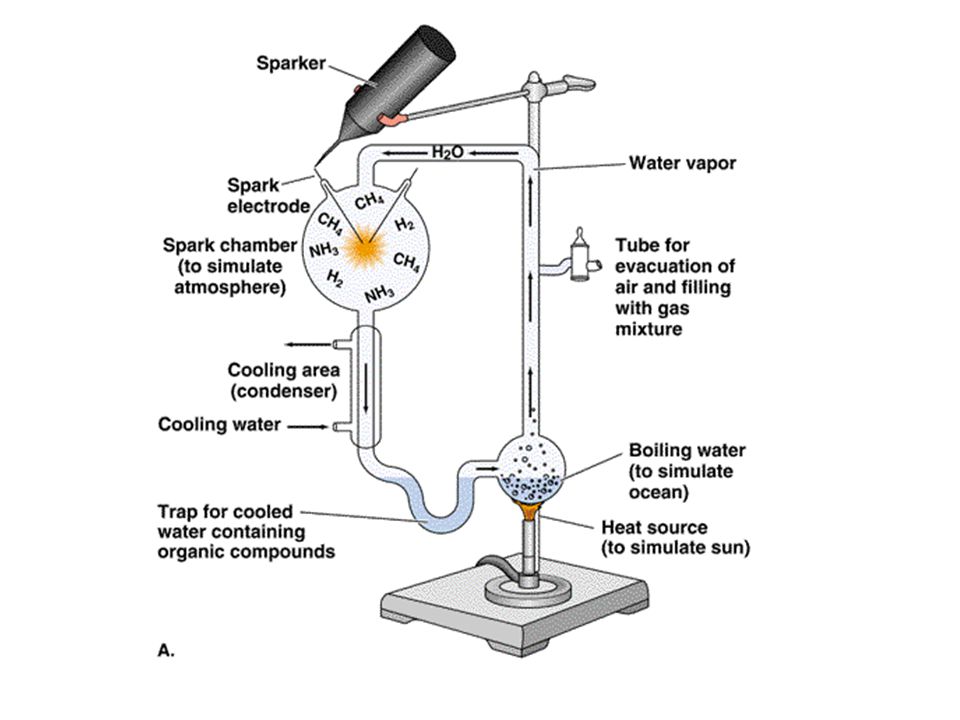 Sparker

$H_2O$

Water vapor

Spark electrode

$CH_4$

$CH_4$

$H_2$

$NH_3$

$CH_4$

$H_2$

$NH_3$

Spark chamber (to simulate atmosphere)

Tube for evacuation of air and filling with gas mixture

Cooling area (condenser)

Cooling water

Boiling water (to simulate ocean)

Trap for cooled water containing organic compounds

Heat source (to simulate sun)

A.