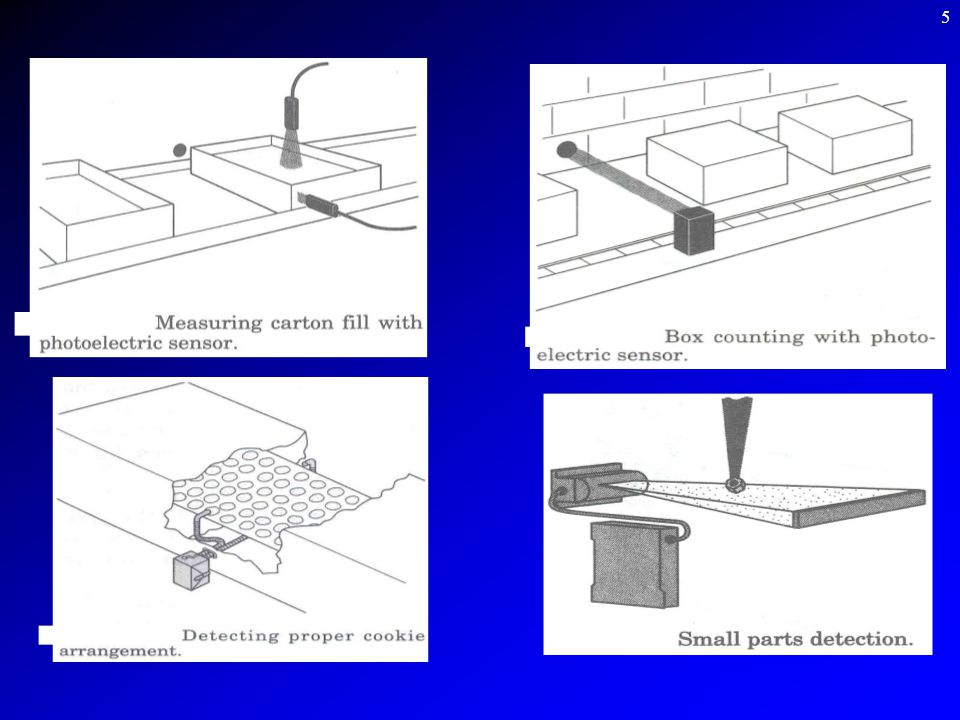 5

Measuring carton fill with photoelectric sensor.

Box counting with photoelectric sensor.

Detecting proper cookie arrangement.

Small parts detection.