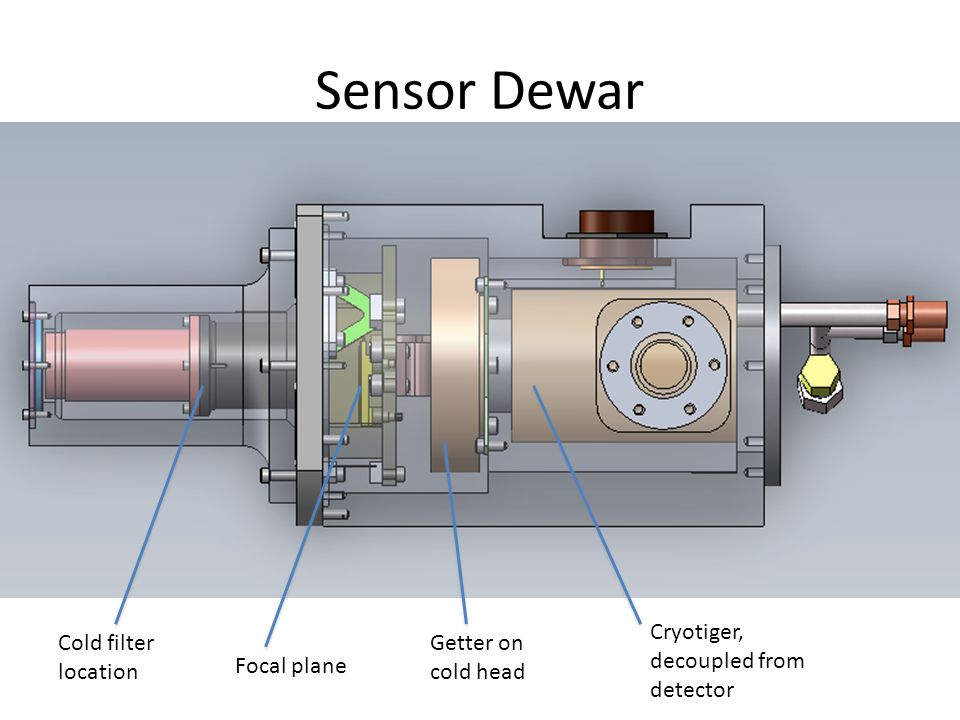 Sensor Dewar

Cold filter location

Focal plane

Getter on cold head

Cryotiger, decoupled from detector