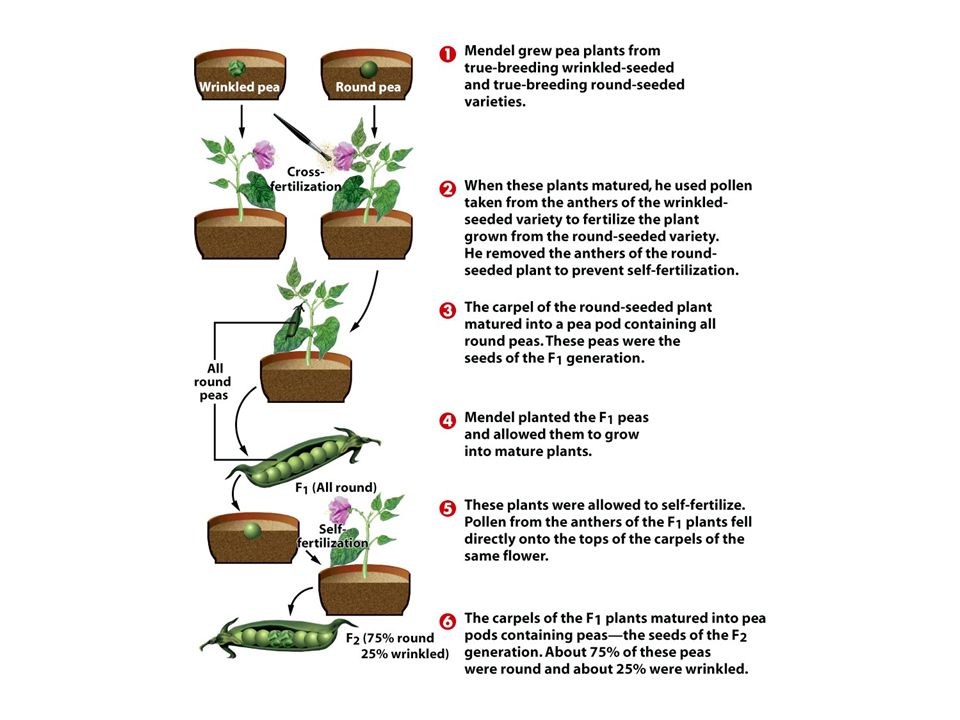 Wrinkled pea

Round pea

Cross-fertilization

All round peas

$F_1$ (All round)

Self-fertilization

$F_2$ (75% round 25% wrinkled)

1 Mendel grew pea plants from true-breeding wrinkled-seeded and true-breeding round-seeded varieties.

2 When these plants matured, he used pollen taken from the anthers of the wrinkled-seeded variety to fertilize the plant grown from the round-seeded variety. He removed the anthers of the round-seeded plant to prevent self-fertilization.

3 The carpel of the round-seeded plant matured into a pea pod containing all round peas. These peas were the seeds of the $F_1$ generation.

4 Mendel planted the $F_1$ peas and allowed them to grow into mature plants.

5 These plants were allowed to self-fertilize. Pollen from the anthers of the $F_1$ plants fell directly onto the tops of the carpels of the same flower.

6 The carpels of the $F_1$ plants matured into pea pods containing peas—the seeds of the $F_2$ generation. About 75% of these peas were round and about 25% were wrinkled.