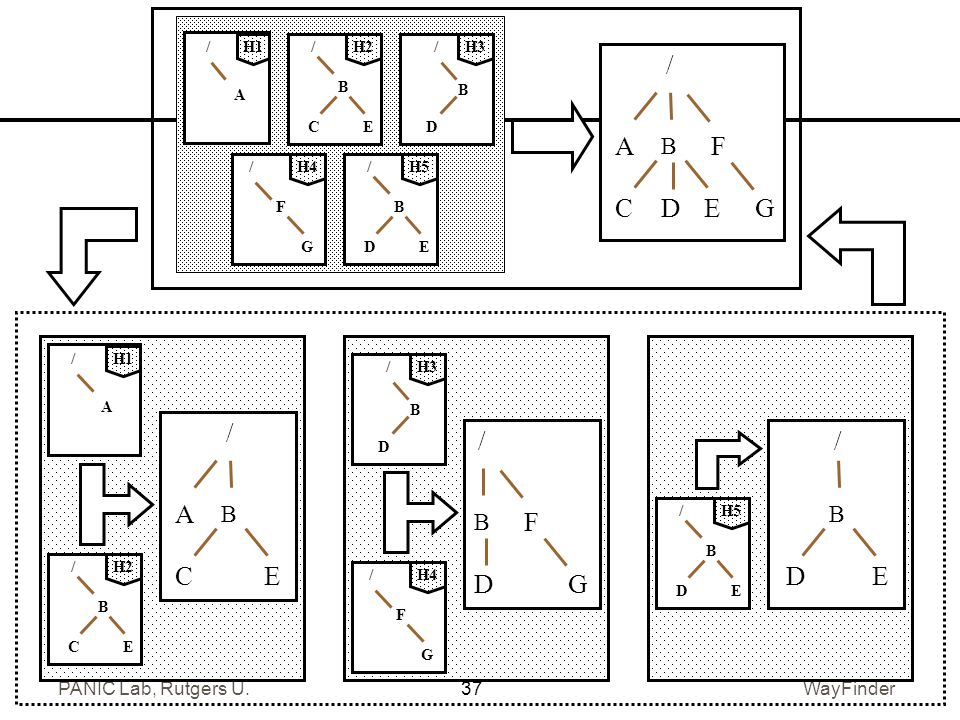 / H1 A

/ H2 B C E

/ H3 B D

/ H4 F G

/ H5 B D E

/ A B F C D E G

/ H1 A

/ H2 B C E

/ A B C E

/ H3 B D

/ H4 F G

/ B F D G

/ H5 B D E

/ B D E

PANIC Lab, Rutgers U.

37

WayFinder