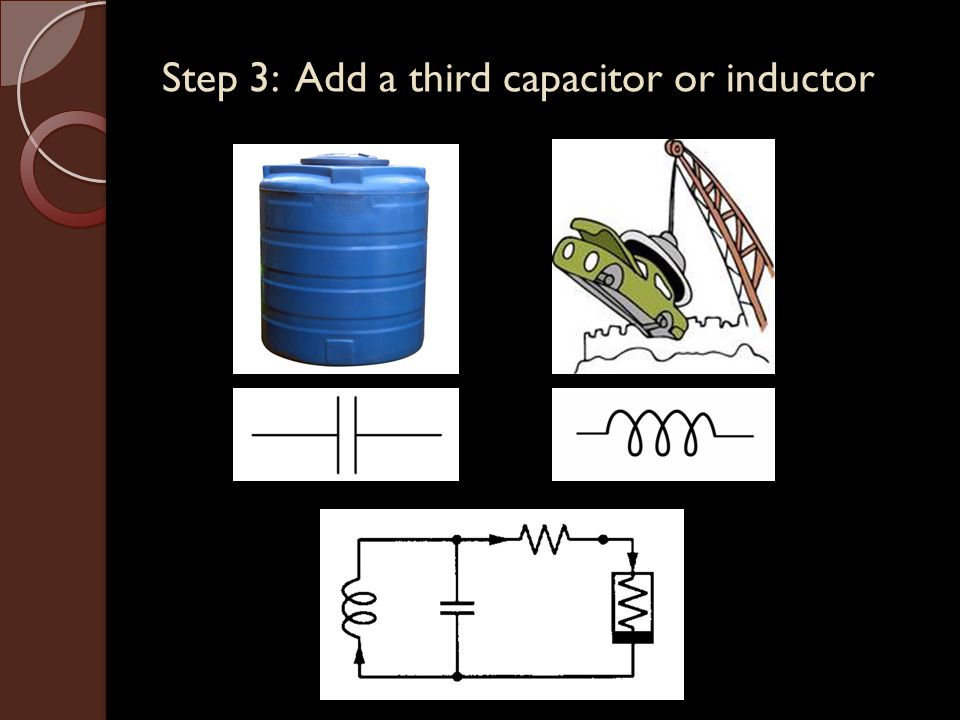 Step 3: Add a third capacitor or inductor