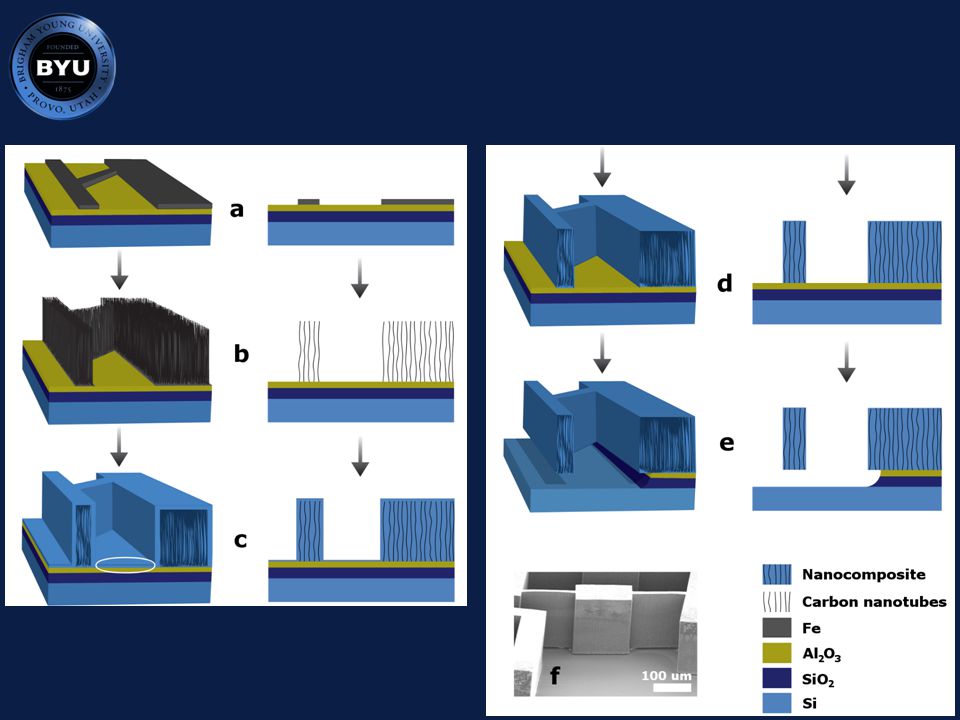 BRIGHAM YOUNG UNIVERSITY
FOUNDED
BYU
1875
PROVO, UTAH

a

b

c

d

e

f
100 um

Nanocomposite
Carbon nanotubes
Fe
$Al_2O_3$
$SiO_2$
Si