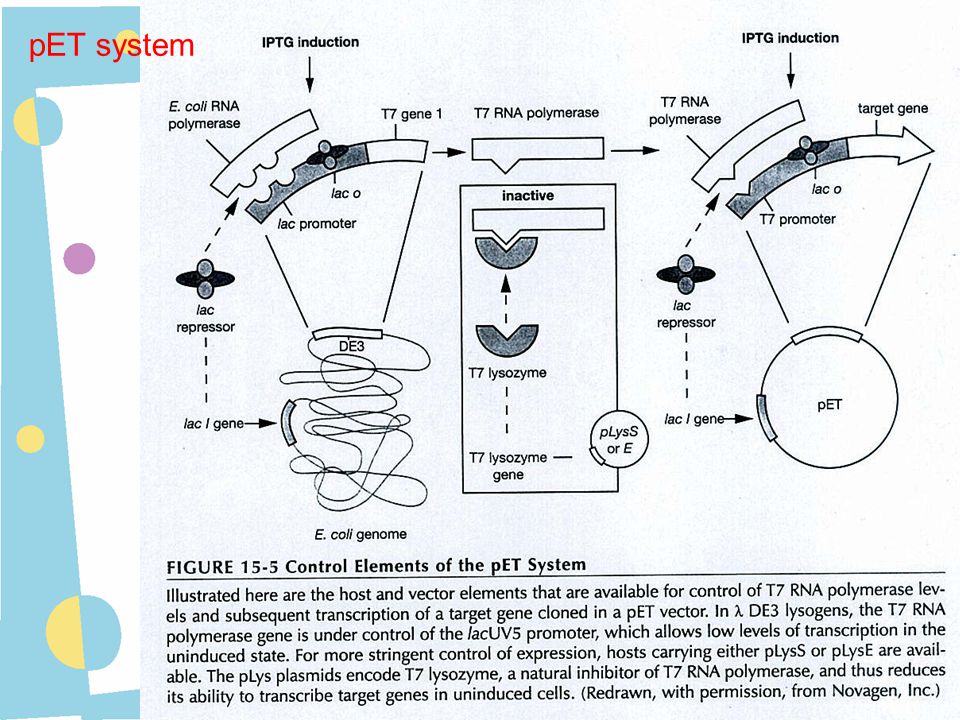 pET system

IPTG induction

E. coli RNA polymerase

T7 gene 1

lac o

lac promoter

lac repressor

DE3

lac I gene

E. coli genome

T7 RNA polymerase

inactive

T7 lysozyme

T7 lysozyme gene

pLysS or E

IPTG induction

T7 RNA polymerase

target gene

lac o

T7 promoter

lac repressor

lac I gene

pET

FIGURE 15-5 Control Elements of the pET System

Illustrated here are the host and vector elements that are available for control of T7 RNA polymerase levels and subsequent transcription of a target gene cloned in a pET vector. In λ DE3 lysogens, the T7 RNA polymerase gene is under control of the lacUV5 promoter, which allows low levels of transcription in the uninduced state. For more stringent control of expression, hosts carrying either pLysS or pLysE are available. The pLys plasmids encode T7 lysozyme, a natural inhibitor of T7 RNA polymerase, and thus reduces its ability to transcribe target genes in uninduced cells. (Redrawn, with permission, from Novagen, Inc.)