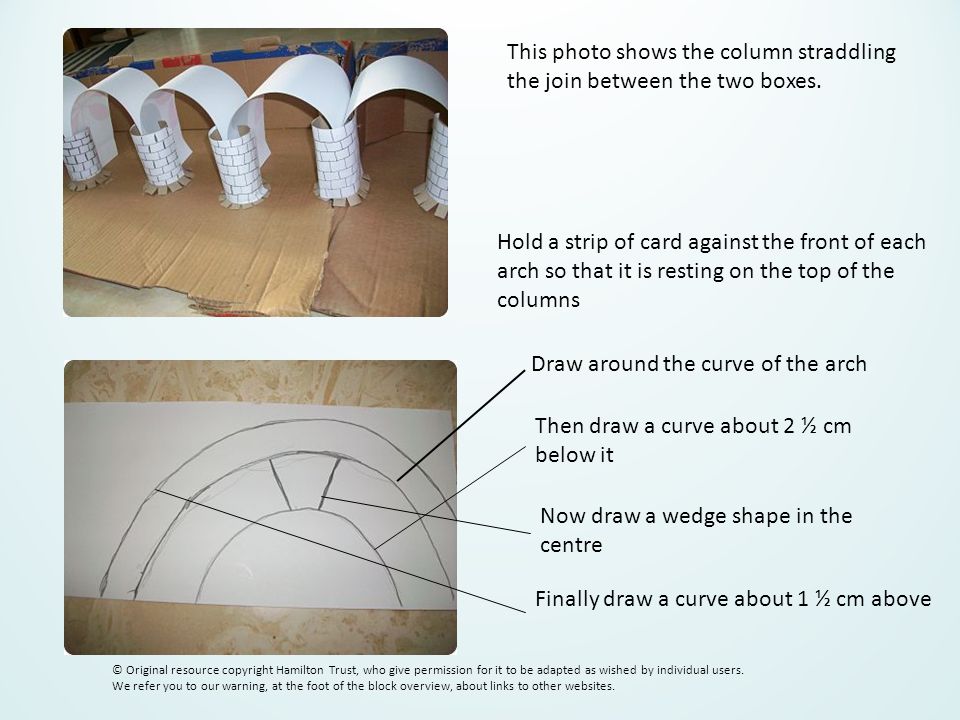 This photo shows the column straddling the join between the two boxes.

Hold a strip of card against the front of each arch so that it is resting on the top of the columns

Draw around the curve of the arch

Then draw a curve about 2 ½ cm below it

Now draw a wedge shape in the centre

Finally draw a curve about 1 ½ cm above

© Original resource copyright Hamilton Trust, who give permission for it to be adapted as wished by individual users.
We refer you to our warning, at the foot of the block overview, about links to other websites.