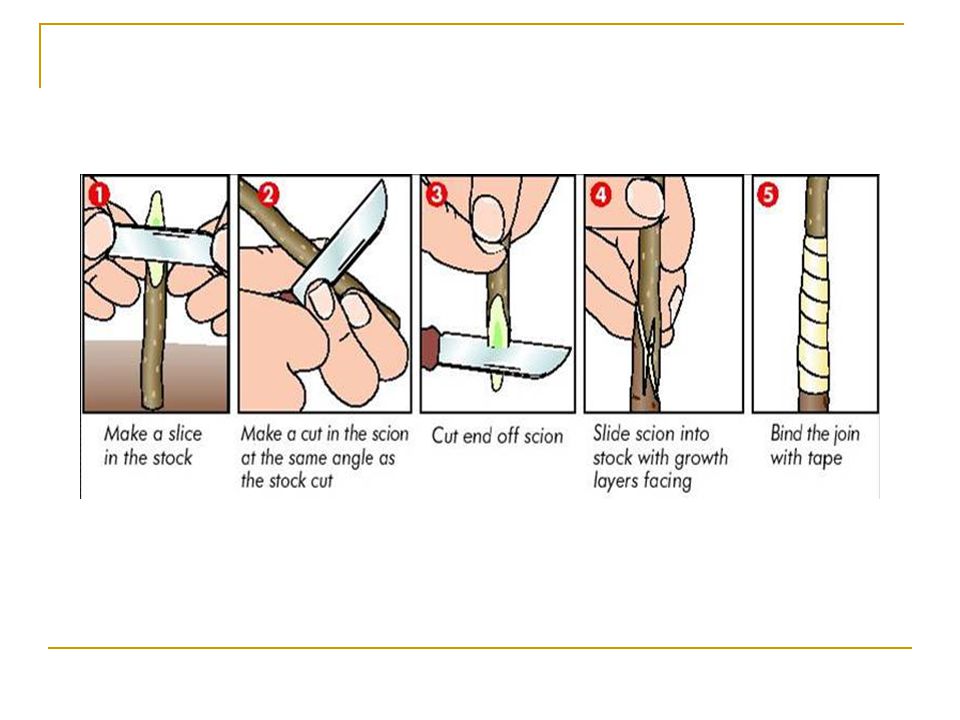 1
Make a slice in the stock

2
Make a cut in the scion at the same angle as the stock cut

3
Cut end off scion

4
Slide scion into stock with growth layers facing

5
Bind the join with tape