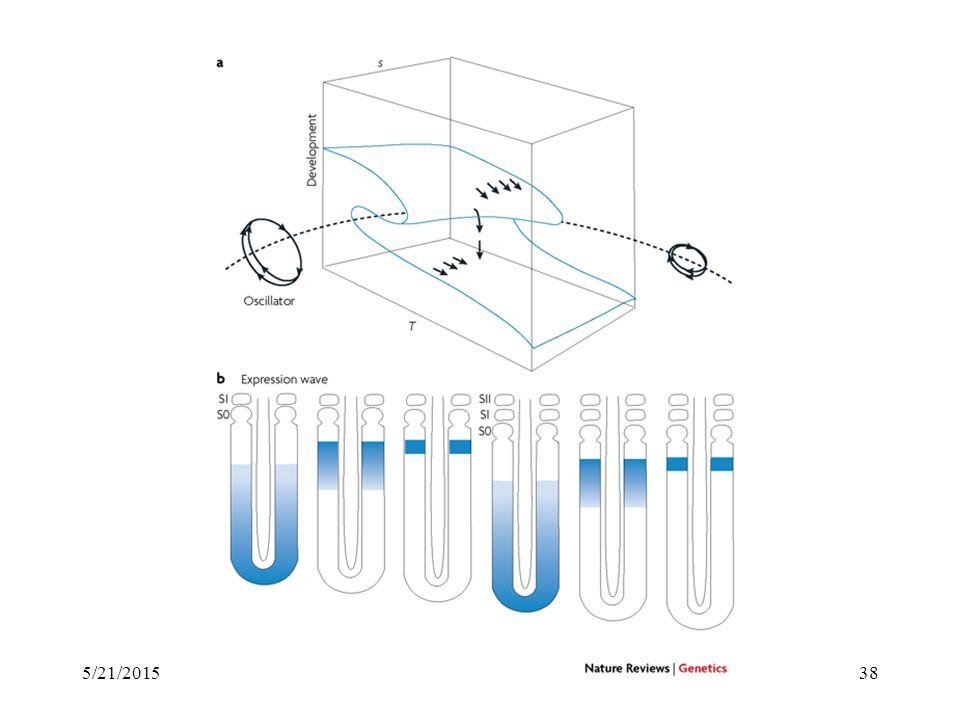 a

s

Development

Oscillator

T

b Expression wave

SI
S0

SII
SI
S0

5/21/2015

Nature Reviews | Genetics

38