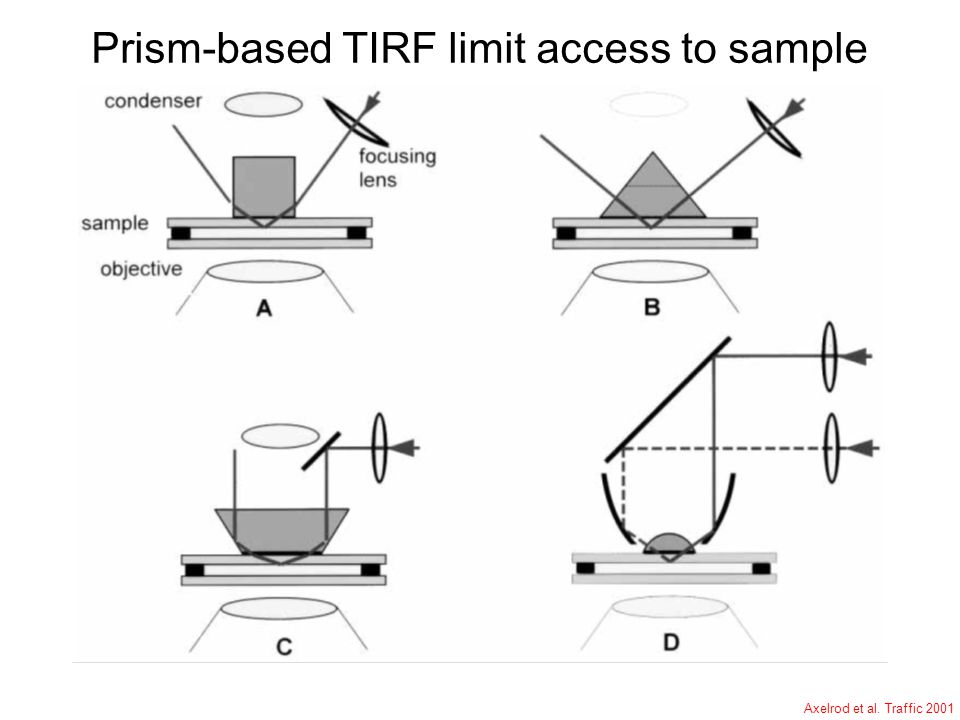 Prism-based TIRF limit access to sample

condenser

focusing lens

sample

objective

A

B

C

D

Axelrod et al. Traffic 2001