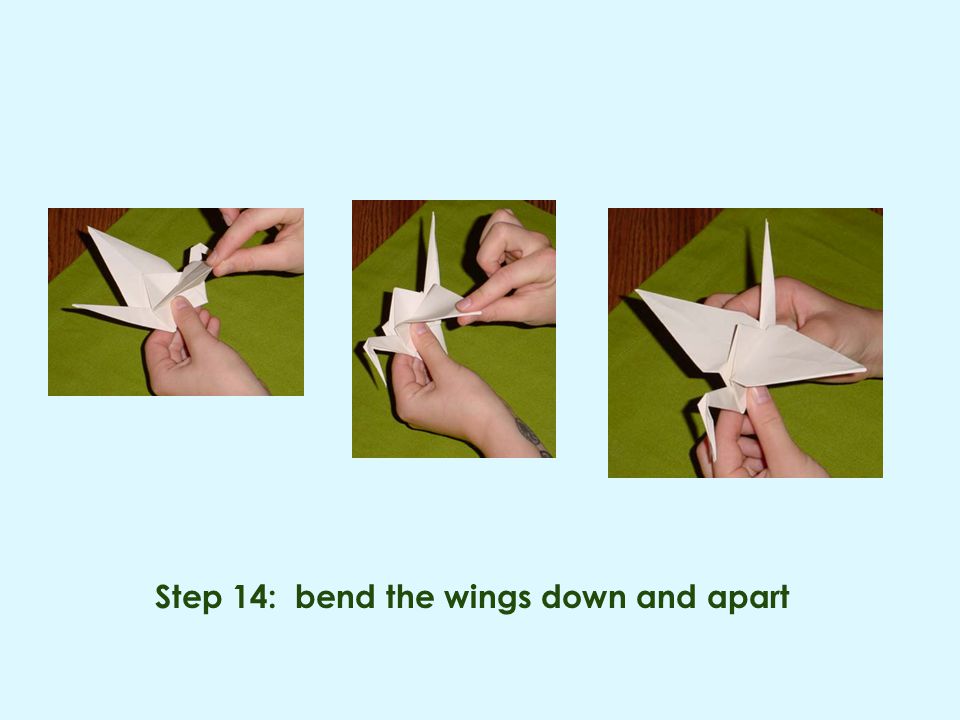 Step 14: bend the wings down and apart