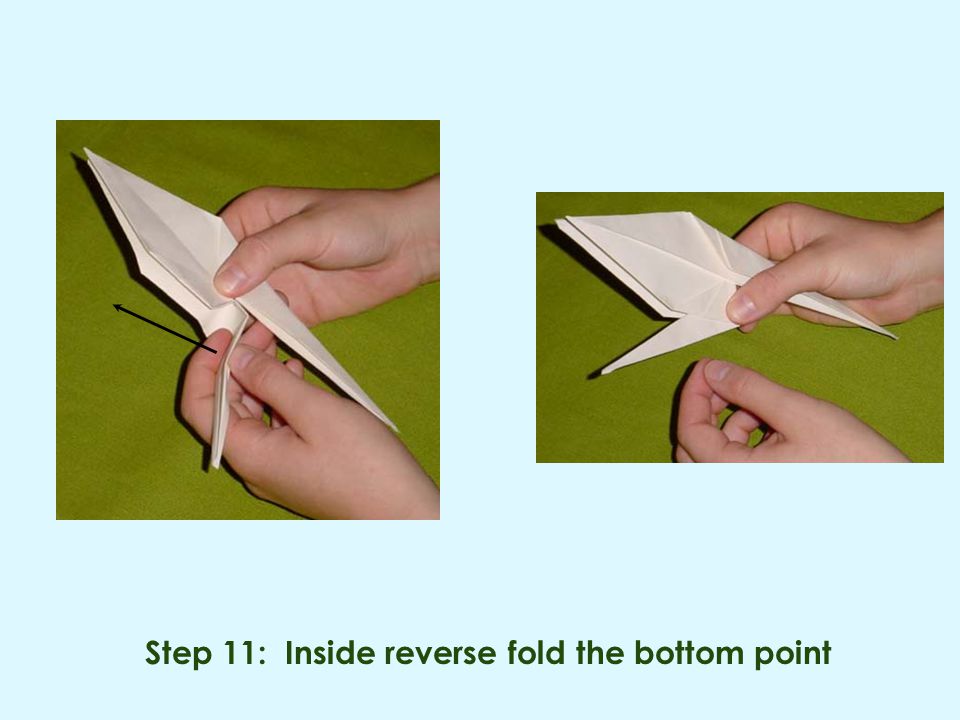 Step 11: Inside reverse fold the bottom point