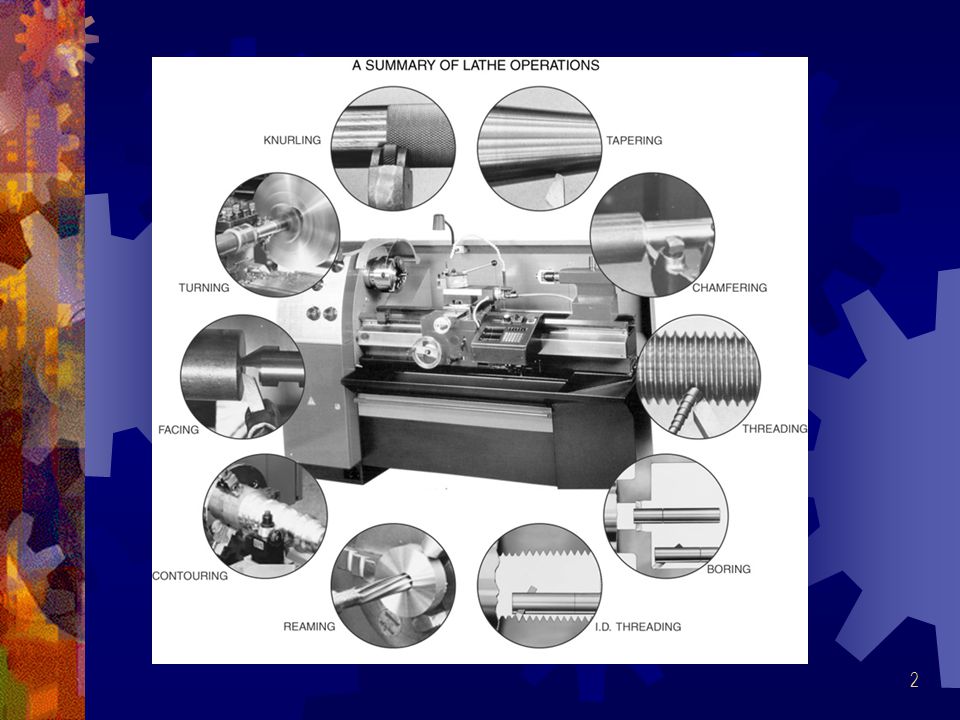 A SUMMARY OF LATHE OPERATIONS

KNURLING

TAPERING

TURNING

CHAMFERING

FACING

THREADING

CONTOURING

BORING

REAMING

I.D. THREADING

2