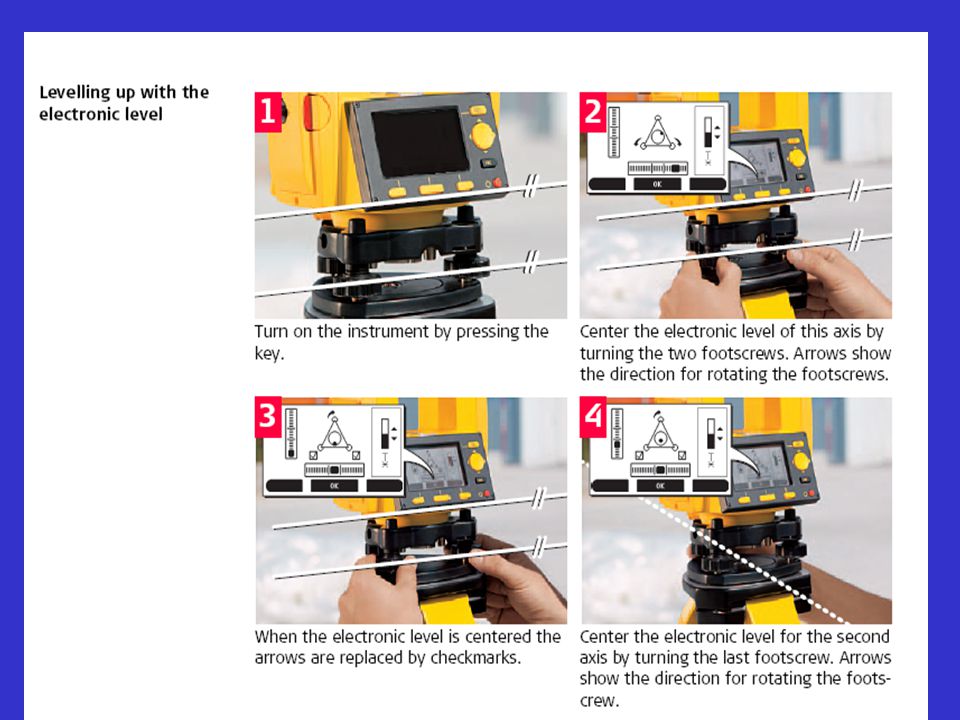 Levelling up with the electronic level

1

Turn on the instrument by pressing the key.

2

OK

Center the electronic level of this axis by turning the two footscrews. Arrows show the direction for rotating the footscrews.

3

OK

When the electronic level is centered the arrows are replaced by checkmarks.

4

OK

Center the electronic level for the second axis by turning the last footscrew. Arrows show the direction for rotating the footscrew.