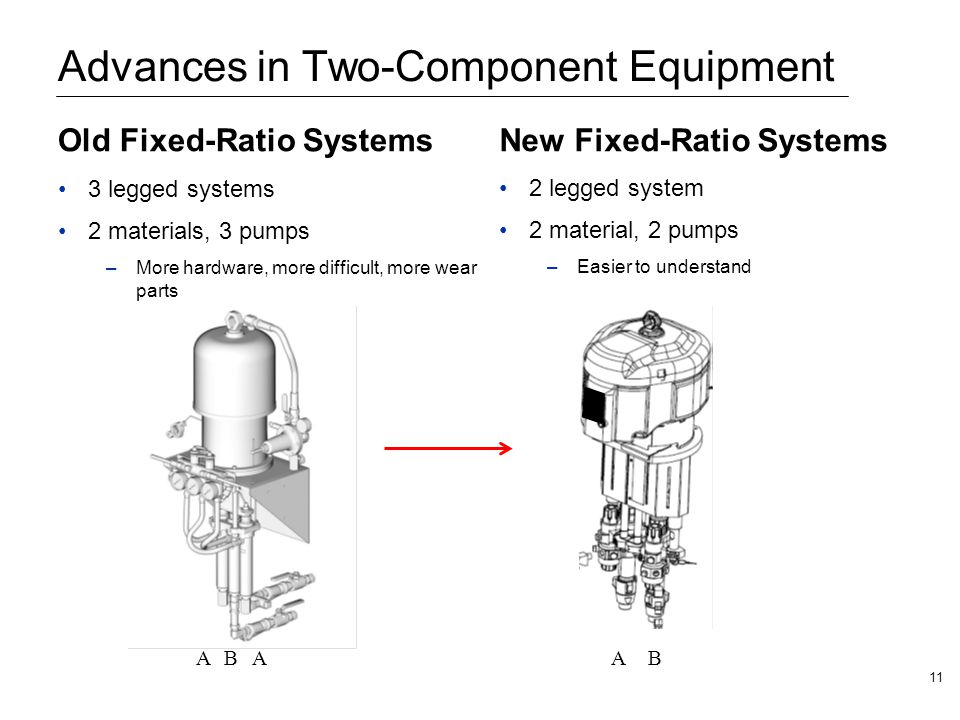 Advances in Two-Component Equipment

Old Fixed-Ratio Systems

• 3 legged systems

• 2 materials, 3 pumps

– More hardware, more difficult, more wear parts

A B A

New Fixed-Ratio Systems

• 2 legged system

• 2 material, 2 pumps

– Easier to understand

A B

11