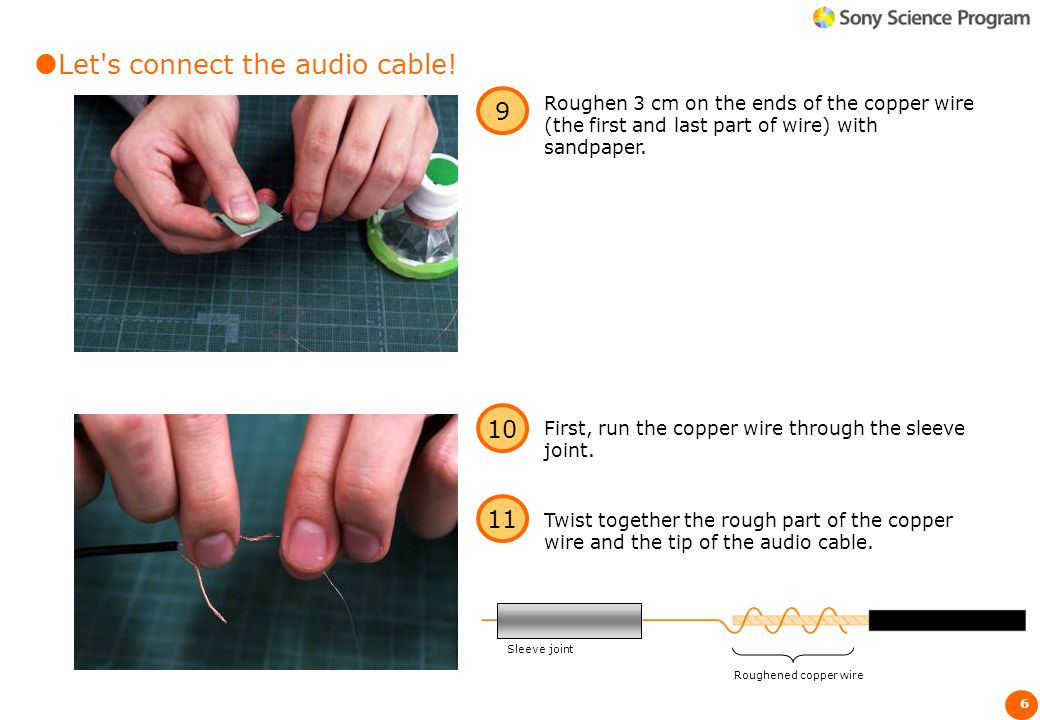 Sony Science Program

●Let's connect the audio cable!

9

Roughen 3 cm on the ends of the copper wire (the first and last part of wire) with sandpaper.

10

First, run the copper wire through the sleeve joint.

11

Twist together the rough part of the copper wire and the tip of the audio cable.

Sleeve joint

Roughened copper wire

6