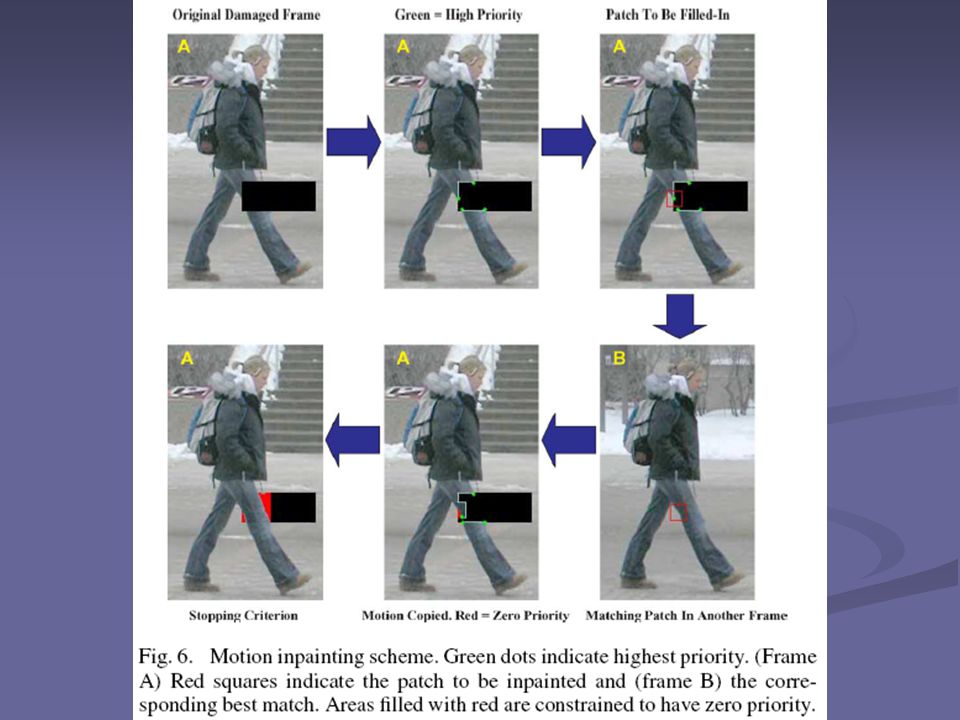 Original Damaged Frame

Green = High Priority

Patch To Be Filled-In

A

A

A

A

A

B

Stopping Criterion

Motion Copied. Red = Zero Priority

Matching Patch In Another Frame

Fig. 6. Motion inpainting scheme. Green dots indicate highest priority. (Frame A) Red squares indicate the patch to be inpainted and (frame B) the corresponding best match. Areas filled with red are constrained to have zero priority.