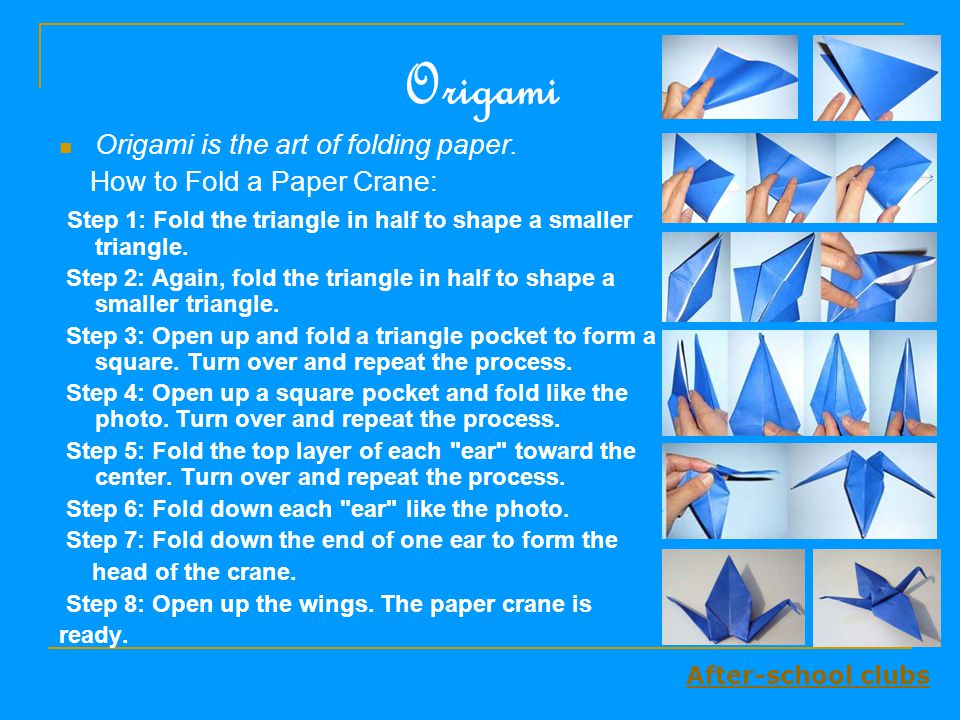 Origami

Origami is the art of folding paper.

How to Fold a Paper Crane:

Step 1: Fold the triangle in half to shape a smaller triangle.

Step 2: Again, fold the triangle in half to shape a smaller triangle.

Step 3: Open up and fold a triangle pocket to form a square. Turn over and repeat the process.

Step 4: Open up a square pocket and fold like the photo. Turn over and repeat the process.

Step 5: Fold the top layer of each "ear" toward the center. Turn over and repeat the process.

Step 6: Fold down each "ear" like the photo.

Step 7: Fold down the end of one ear to form the head of the crane.

Step 8: Open up the wings. The paper crane is ready.

After-school clubs