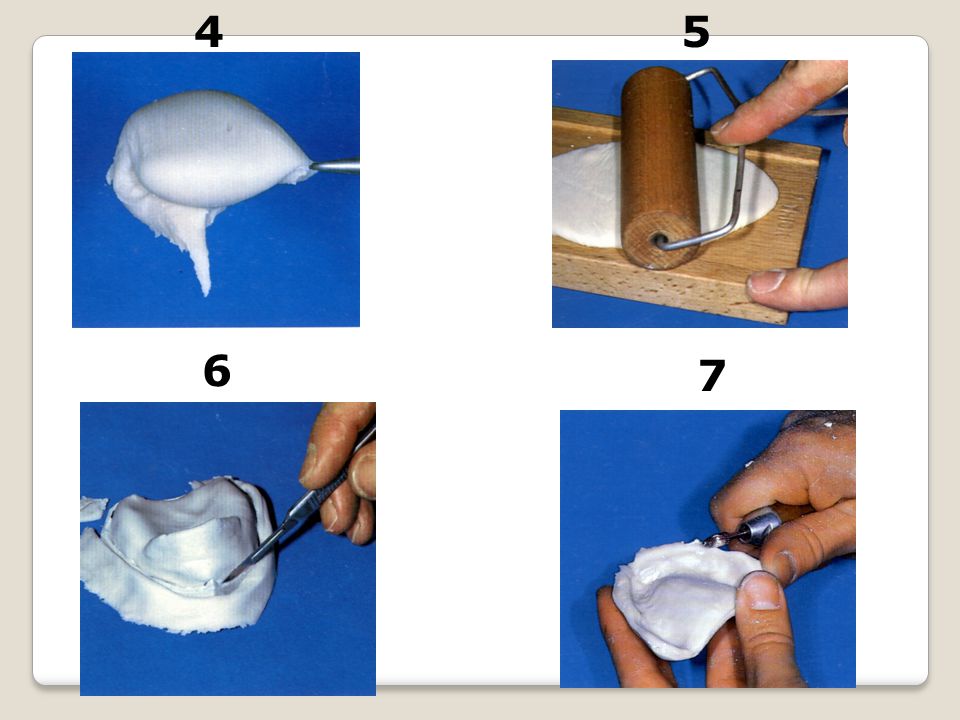 4

5

6

7