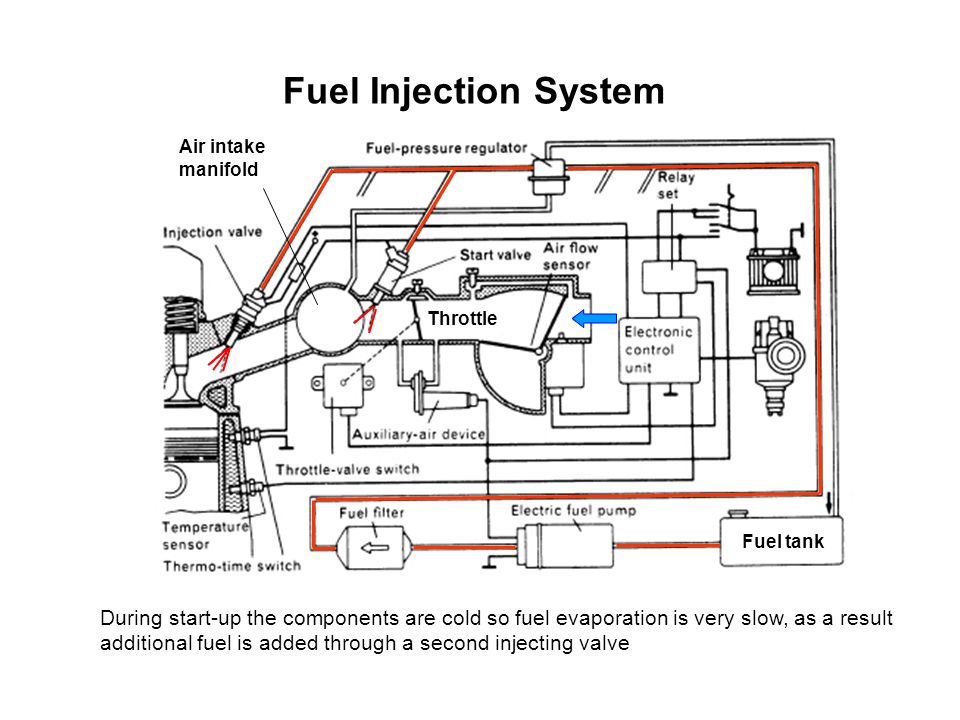 Fuel Injection System

Air intake manifold

Fuel-pressure regulator

Relay set

Injection valve

Start valve

Air flow sensor

Throttle

Electronic control unit

Auxiliary-air device

Throttle-valve switch

Temperature sensor

Thermo-time switch

Fuel filter

Electric fuel pump

Fuel tank

During start-up the components are cold so fuel evaporation is very slow, as a result additional fuel is added through a second injecting valve