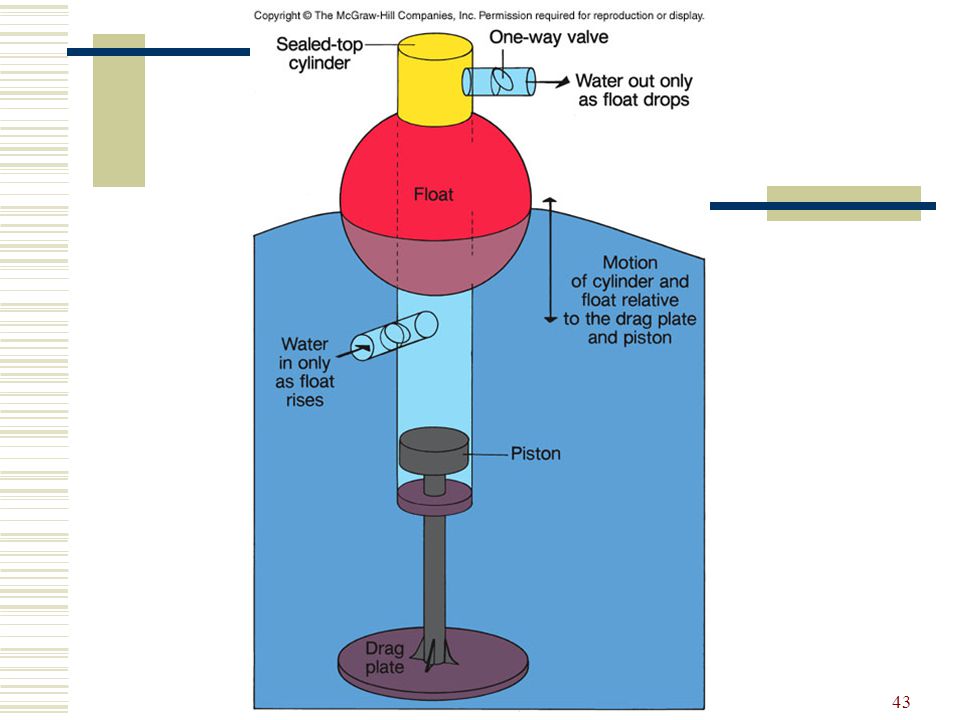 Copyright © The McGraw-Hill Companies, Inc. Permission required for reproduction or display.

Sealed-top cylinder

One-way valve

Water out only as float drops

Float

Motion of cylinder and float relative to the drag plate and piston

Water in only as float rises

Piston

Drag plate

43