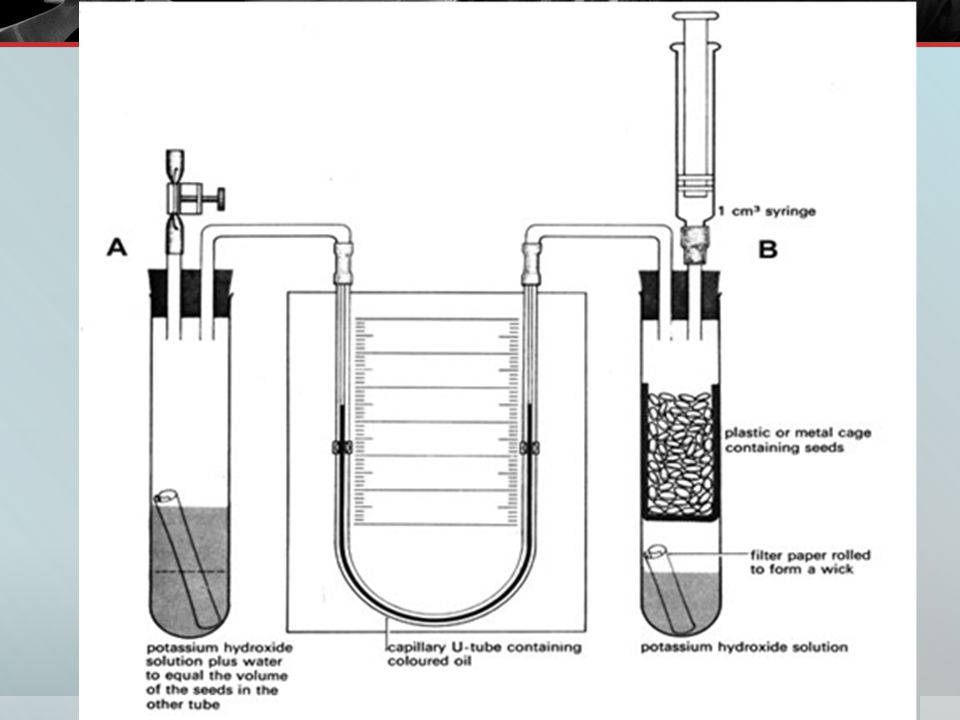 A

B

1 cm³ syringe

plastic or metal cage containing seeds

filter paper rolled to form a wick

potassium hydroxide solution plus water to equal the volume of the seeds in the other tube

capillary U-tube containing coloured oil

potassium hydroxide solution