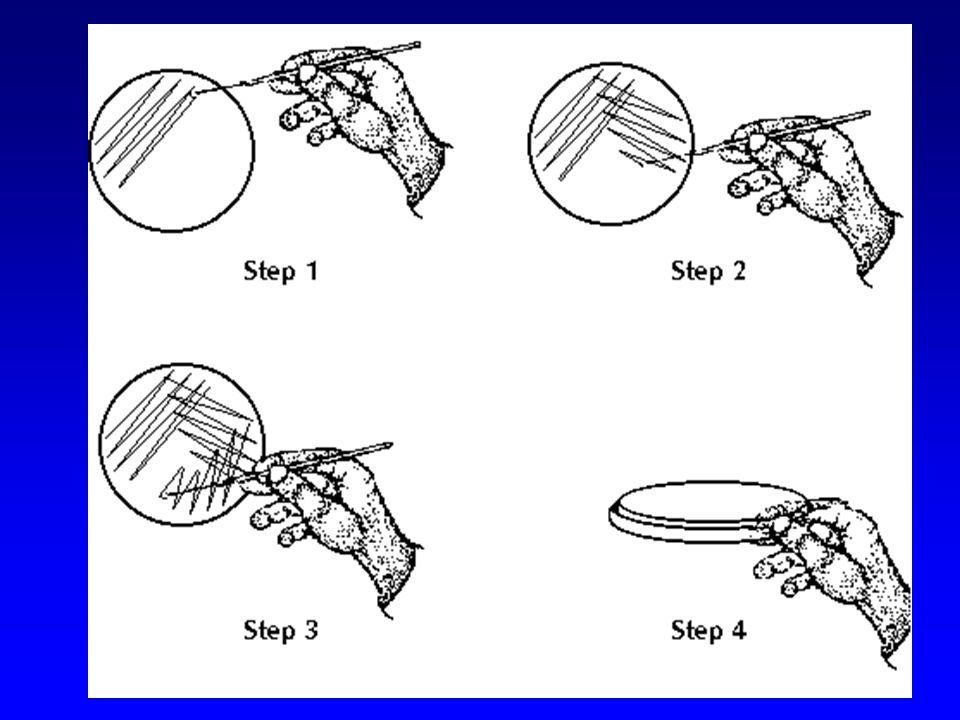 Step 1

Step 2

Step 3

Step 4