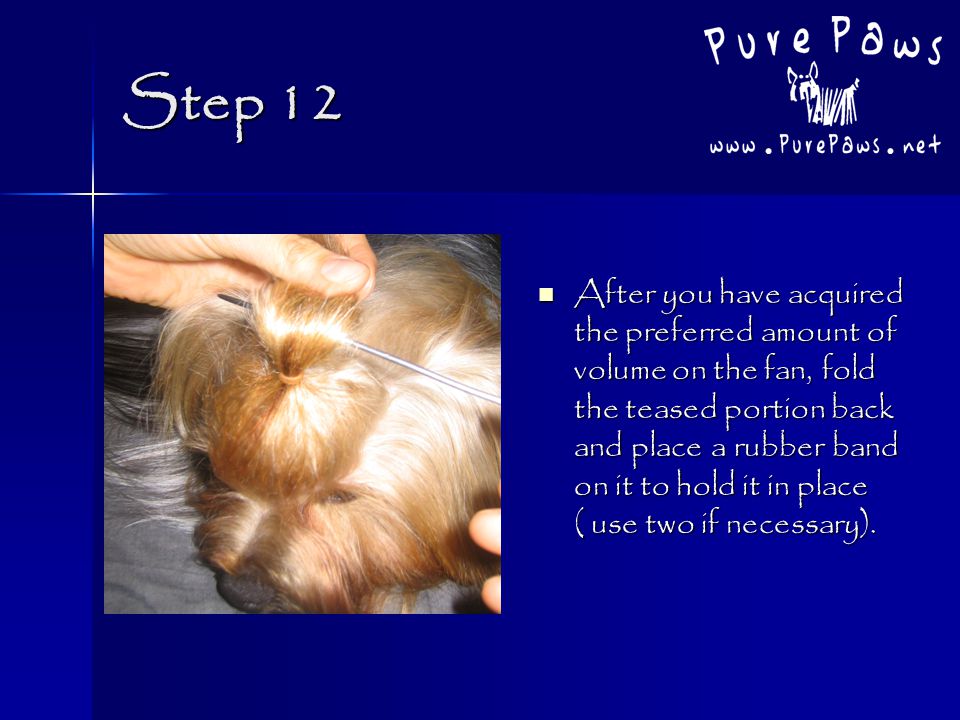 Step 12

Pure Paws
www.PurePaws.net

After you have acquired the preferred amount of volume on the fan, fold the teased portion back and place a rubber band on it to hold it in place ( use two if necessary).