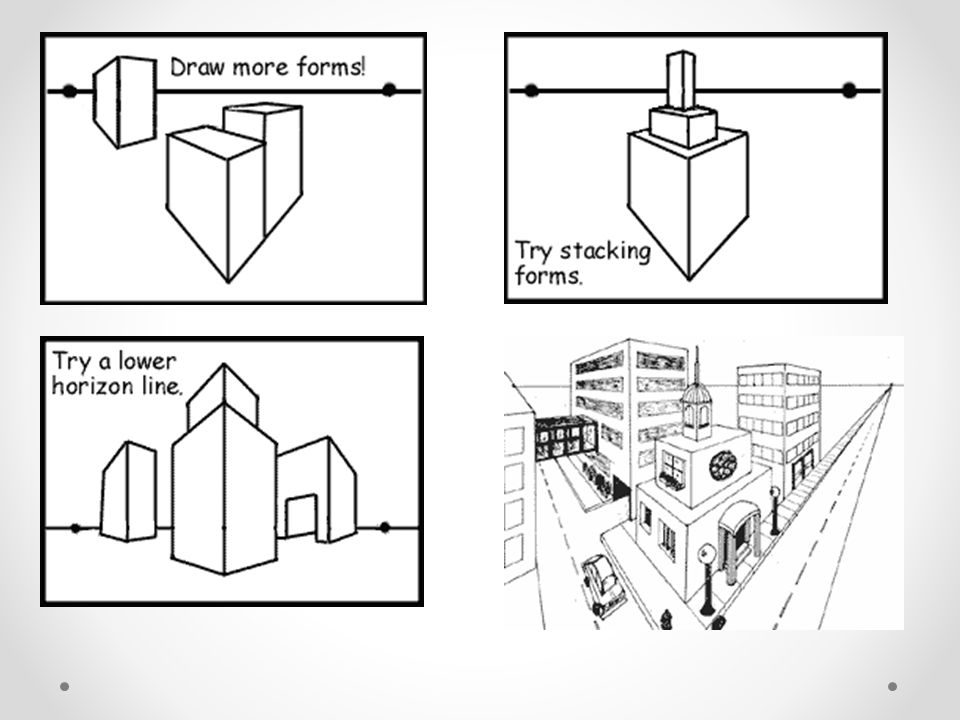 Draw more forms!

Try stacking forms.

Try a lower horizon line.