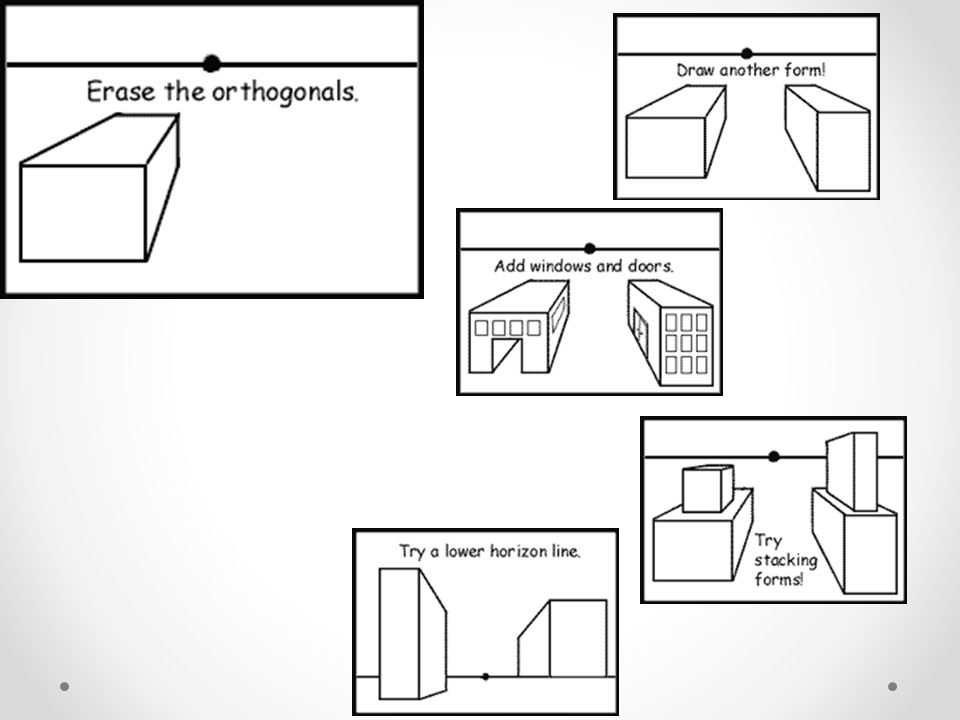 Erase the orthogonals.

Draw another form!

Add windows and doors.

Try stacking forms!

Try a lower horizon line.