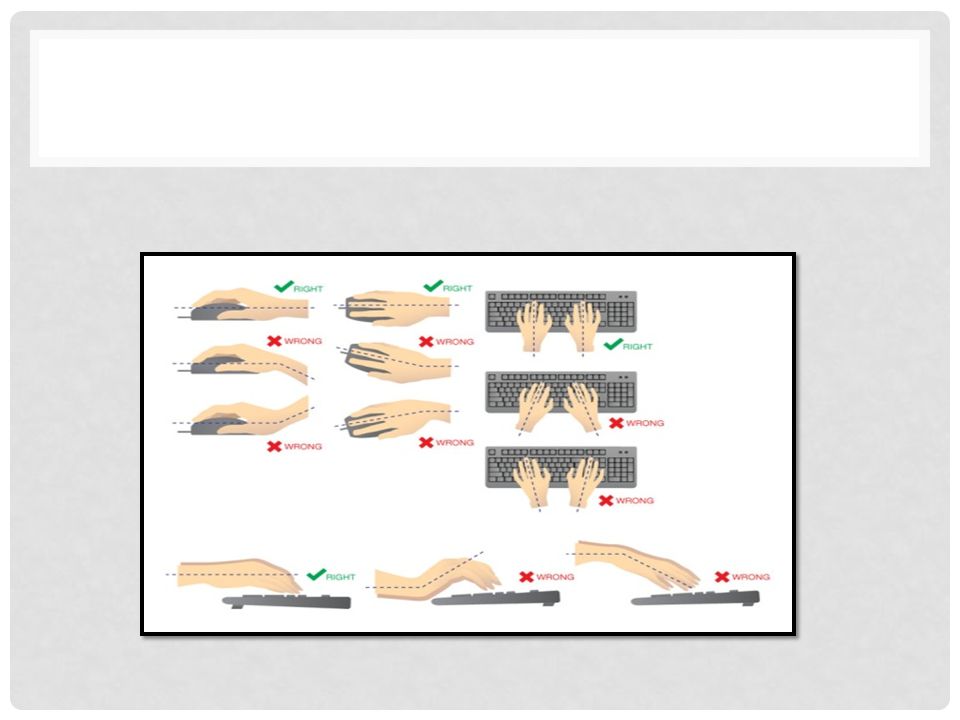 RIGHT

RIGHT

WRONG

WRONG

RIGHT

WRONG

WRONG

WRONG

WRONG

RIGHT

WRONG

WRONG