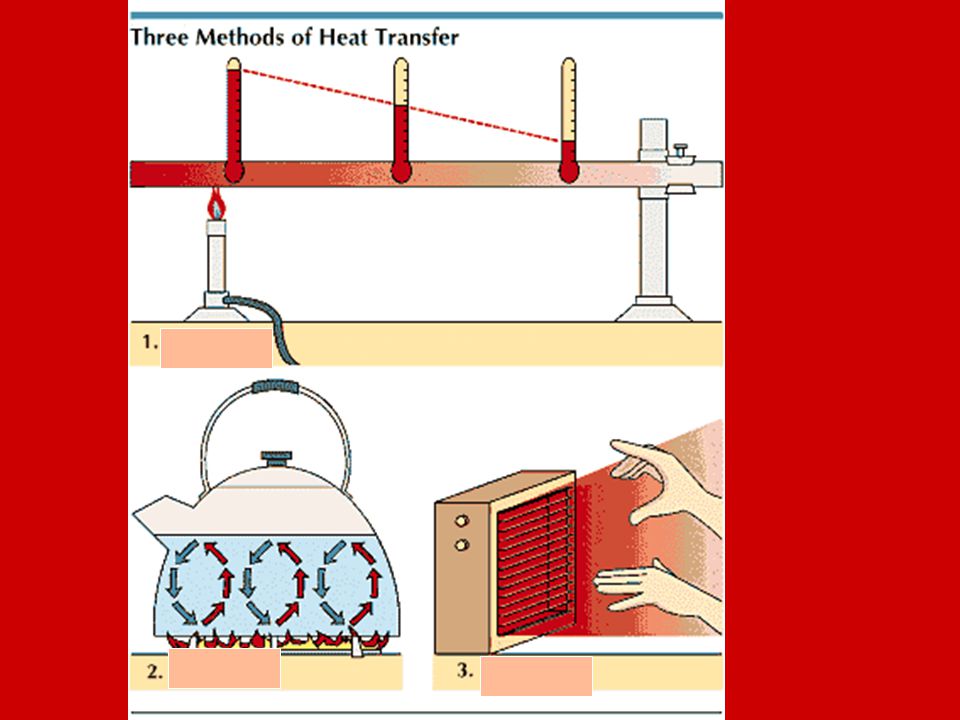 Three Methods of Heat Transfer

1.

2.

3.