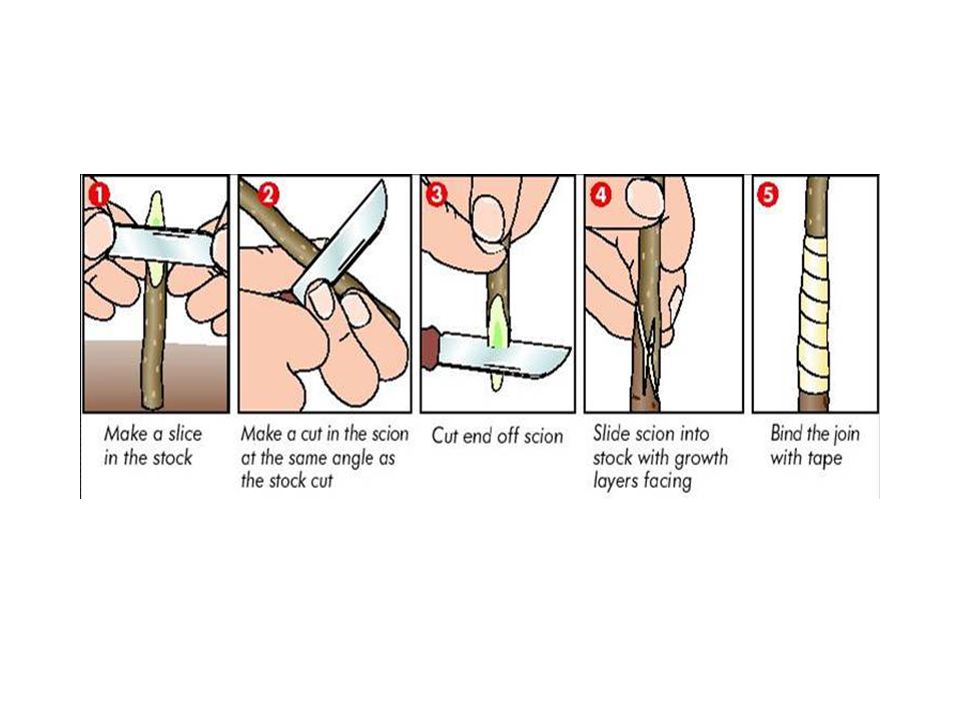 1
Make a slice in the stock

2
Make a cut in the scion at the same angle as the stock cut

3
Cut end off scion

4
Slide scion into stock with growth layers facing

5
Bind the join with tape