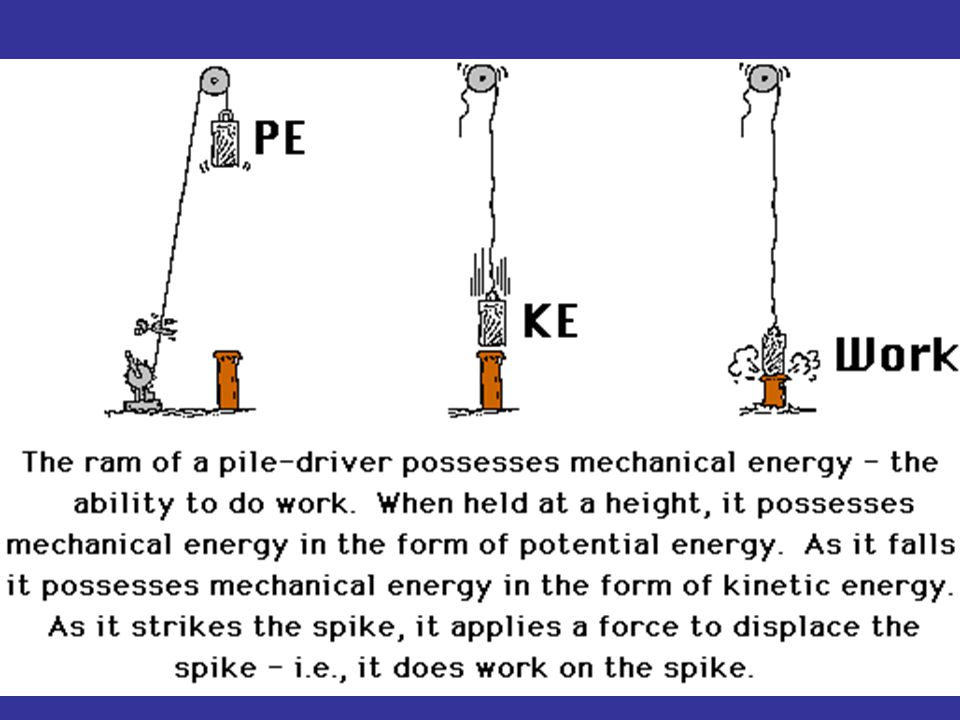 PE

KE

Work

The ram of a pile-driver possesses mechanical energy - the ability to do work. When held at a height, it possesses mechanical energy in the form of potential energy. As it falls it possesses mechanical energy in the form of kinetic energy. As it strikes the spike, it applies a force to displace the spike - i.e., it does work on the spike.