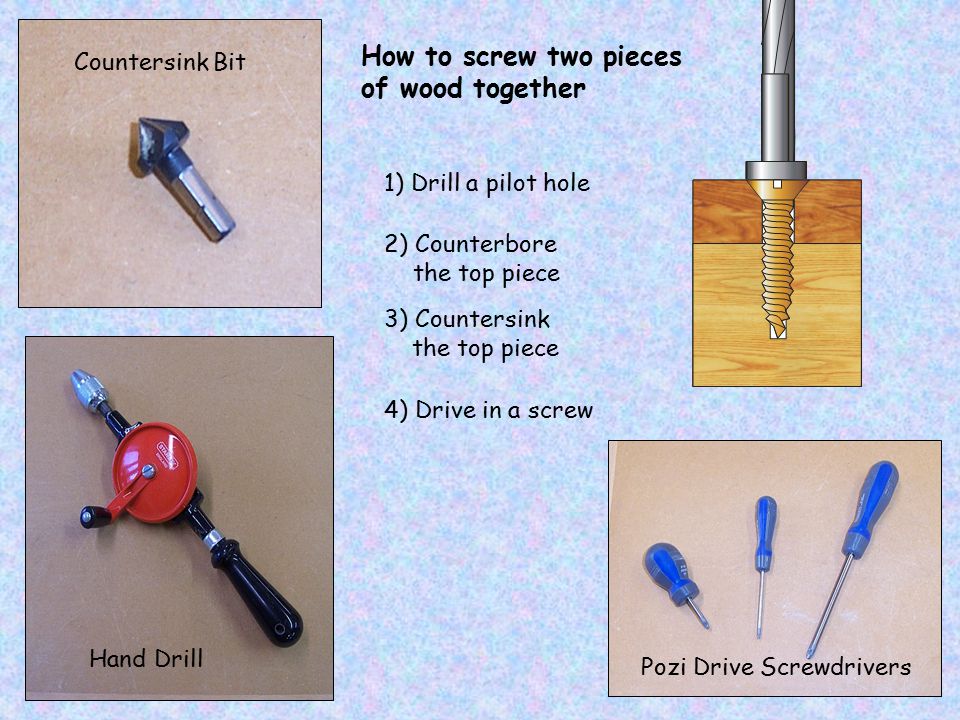 Countersink Bit

How to screw two pieces of wood together

1) Drill a pilot hole

2) Counterbore the top piece

3) Countersink the top piece

4) Drive in a screw

Hand Drill

Pozi Drive Screwdrivers