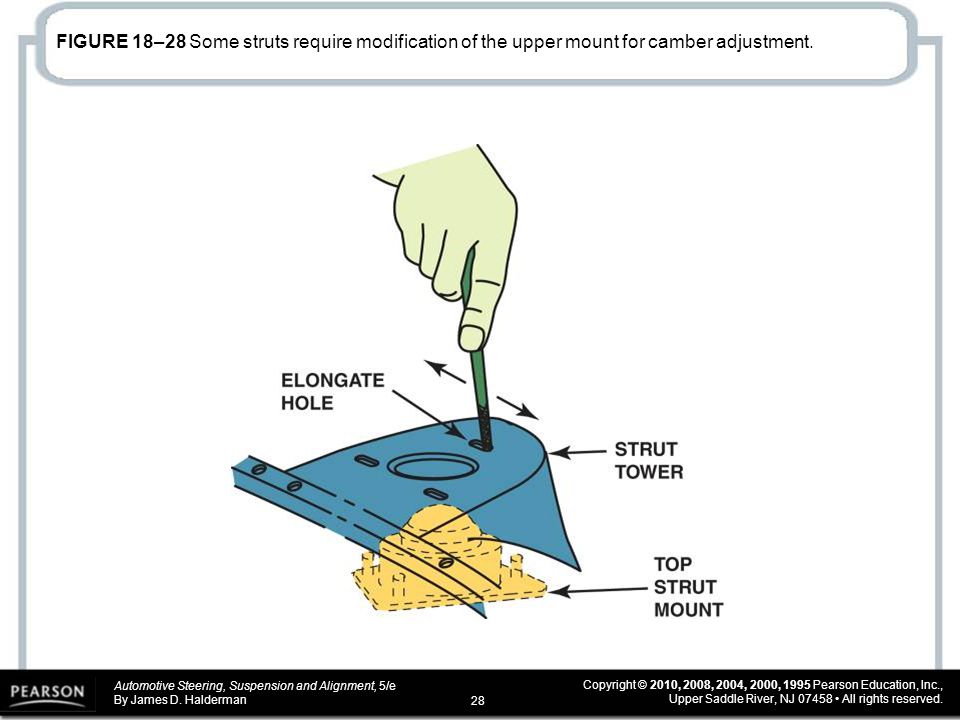 FIGURE 18–28 Some struts require modification of the upper mount for camber adjustment.

ELONGATE HOLE

STRUT TOWER

TOP STRUT MOUNT

PEARSON

Automotive Steering, Suspension and Alignment, 5/e
By James D. Halderman

28

Copyright © 2010, 2008, 2004, 2000, 1995 Pearson Education, Inc.,
Upper Saddle River, NJ 07458 • All rights reserved.