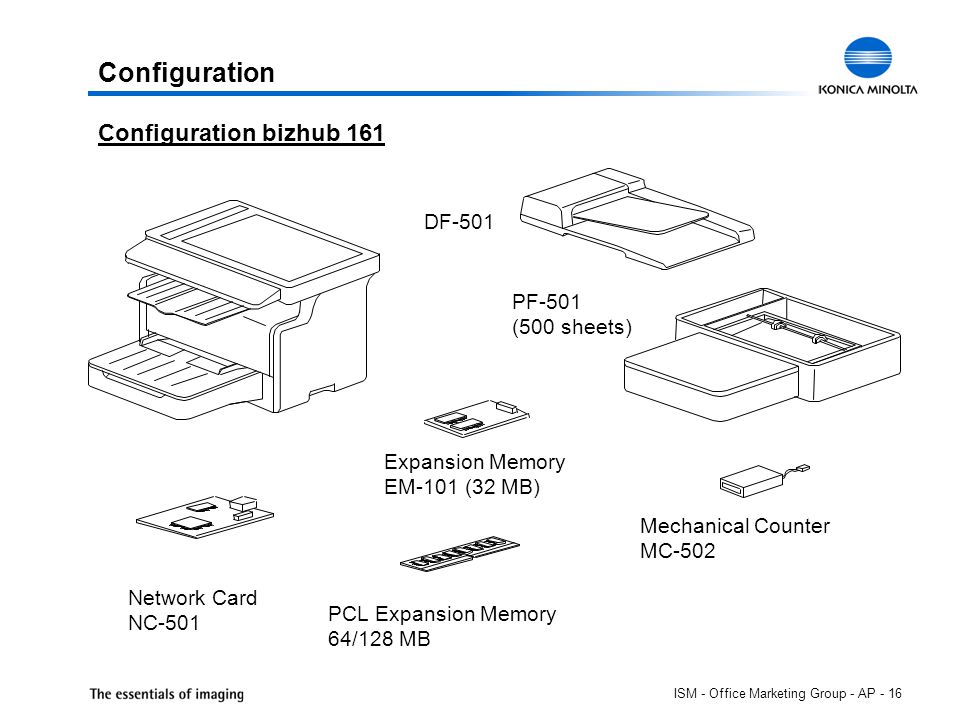 Configuration

KONICA MINOLTA

Configuration bizhub 161

DF-501

PF-501
(500 sheets)

Expansion Memory
EM-101 (32 MB)

Mechanical Counter
MC-502

Network Card
NC-501

PCL Expansion Memory
64/128 MB

The essentials of imaging

ISM - Office Marketing Group - AP - 16