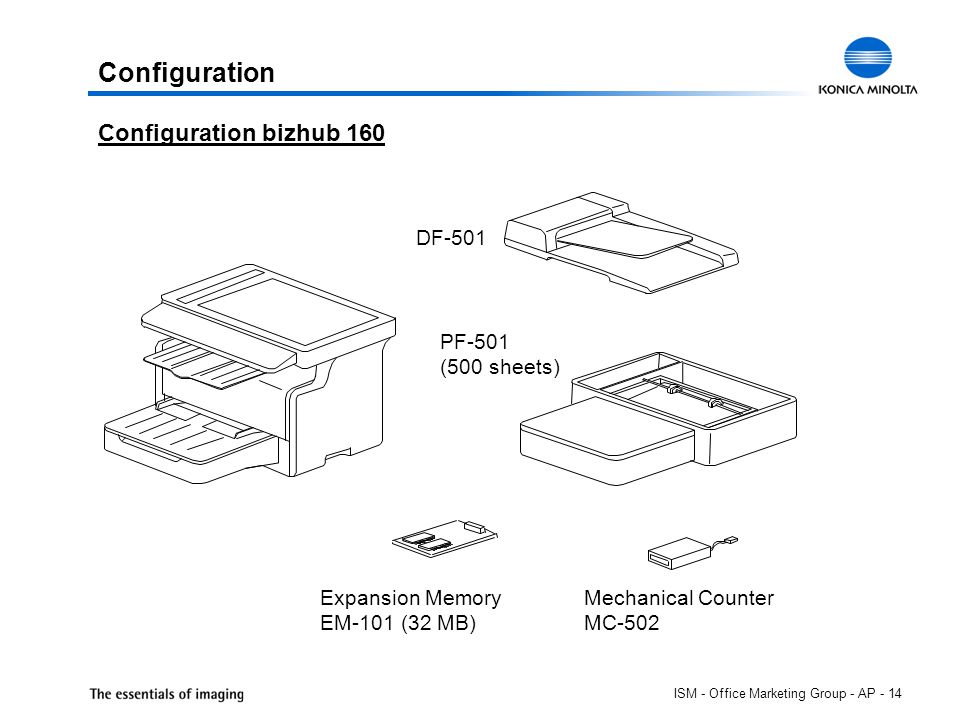 Configuration

KONICA MINOLTA

Configuration bizhub 160

DF-501

PF-501
(500 sheets)

Expansion Memory
EM-101 (32 MB)

Mechanical Counter
MC-502

The essentials of imaging

ISM - Office Marketing Group - AP - 14