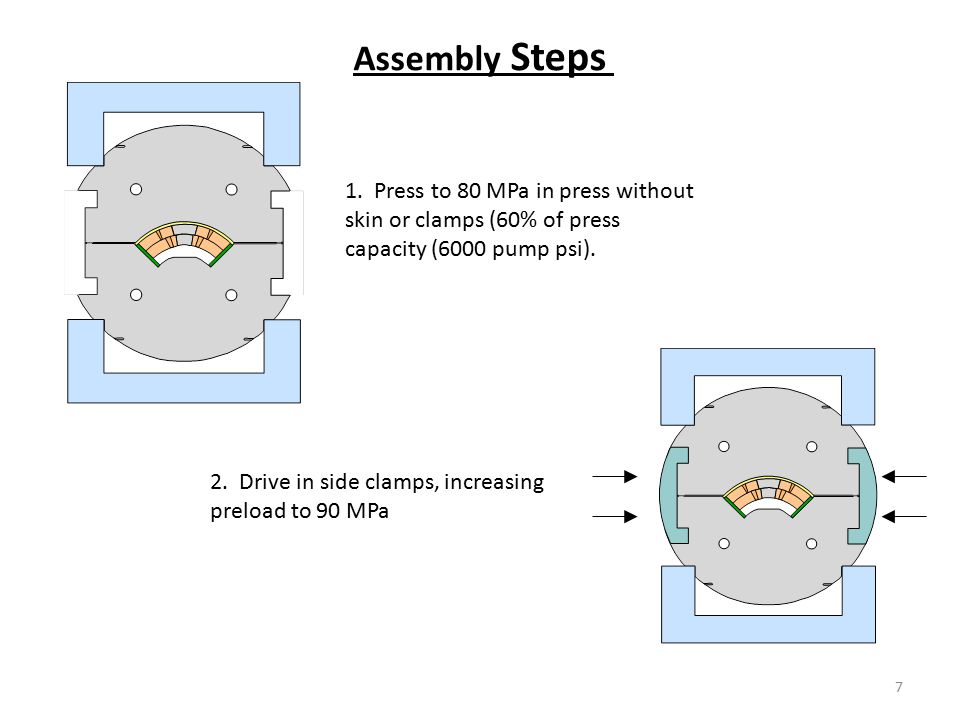 Assembly Steps

1. Press to 80 MPa in press without skin or clamps (60% of press capacity (6000 pump psi).

2. Drive in side clamps, increasing preload to 90 MPa

7