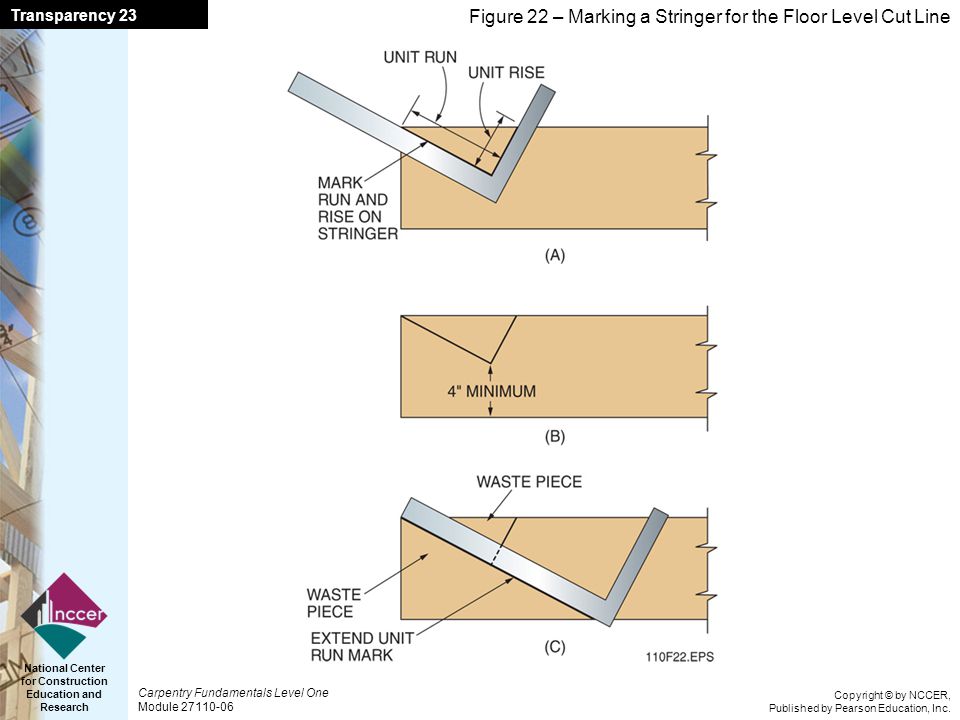 Transparency 23

Figure 22 – Marking a Stringer for the Floor Level Cut Line

UNIT RUN

UNIT RISE

MARK RUN AND RISE ON STRINGER

(A)

4" MINIMUM

(B)

WASTE PIECE

WASTE PIECE

EXTEND UNIT RUN MARK

(C)

110F22.EPS

nccer

National Center for Construction Education and Research

Carpentry Fundamentals Level One
Module 27110-06

Copyright © by NCCER,
Published by Pearson Education, Inc.