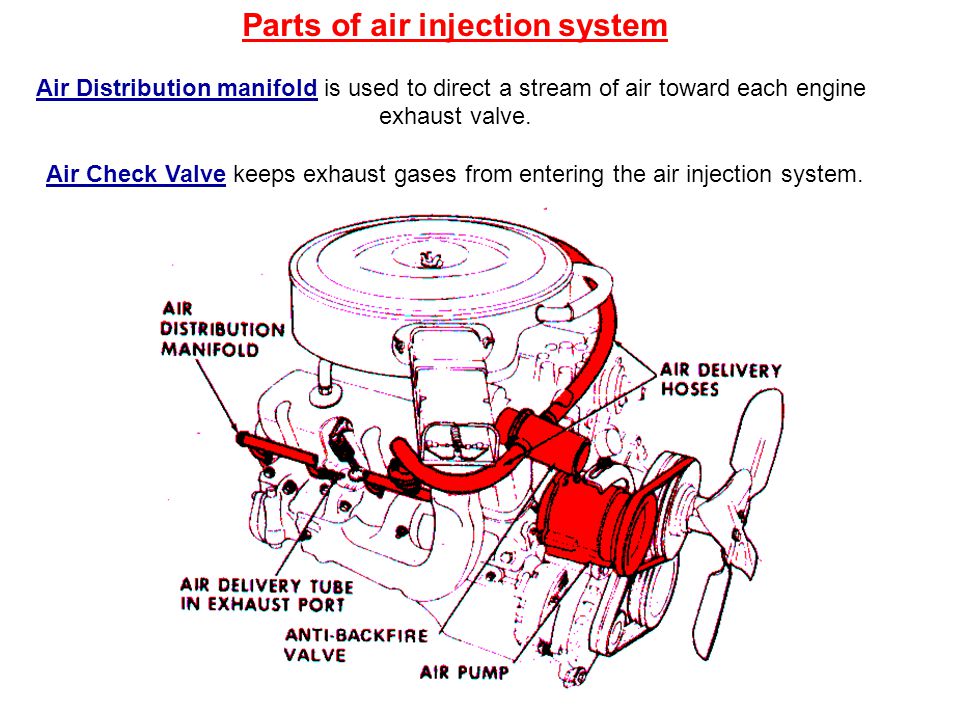 Parts of air injection system

Air Distribution manifold is used to direct a stream of air toward each engine exhaust valve.

Air Check Valve keeps exhaust gases from entering the air injection system.

AIR DISTRIBUTION MANIFOLD

AIR DELIVERY HOSES

AIR DELIVERY TUBE IN EXHAUST PORT

ANTI-BACKFIRE VALVE

AIR PUMP