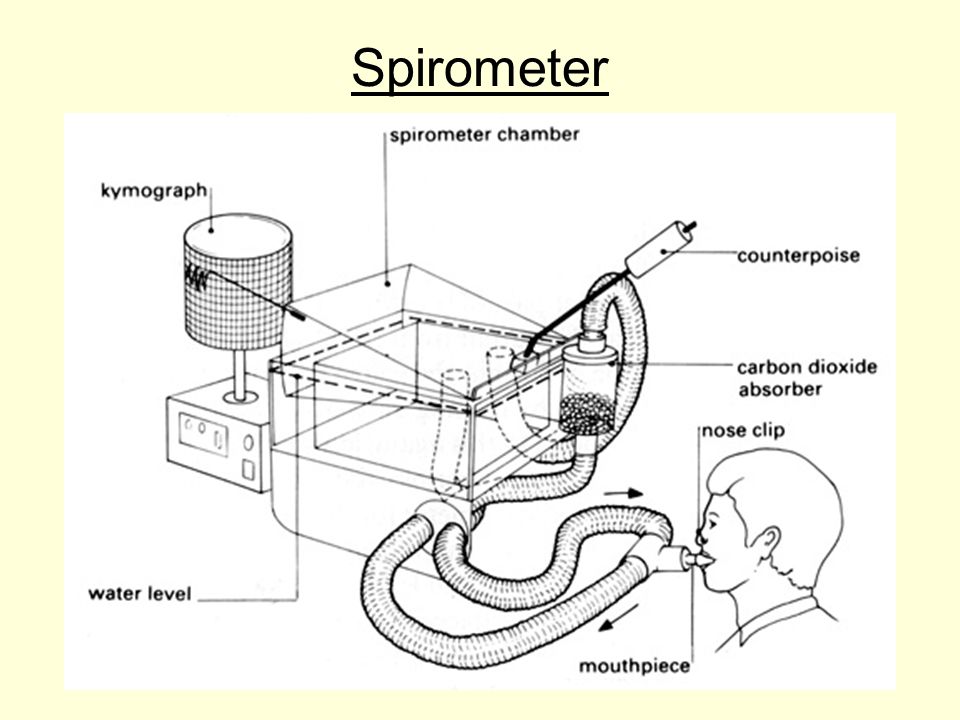 Spirometer

spirometer chamber

kymograph

counterpoise

carbon dioxide absorber

nose clip

water level

mouthpiece