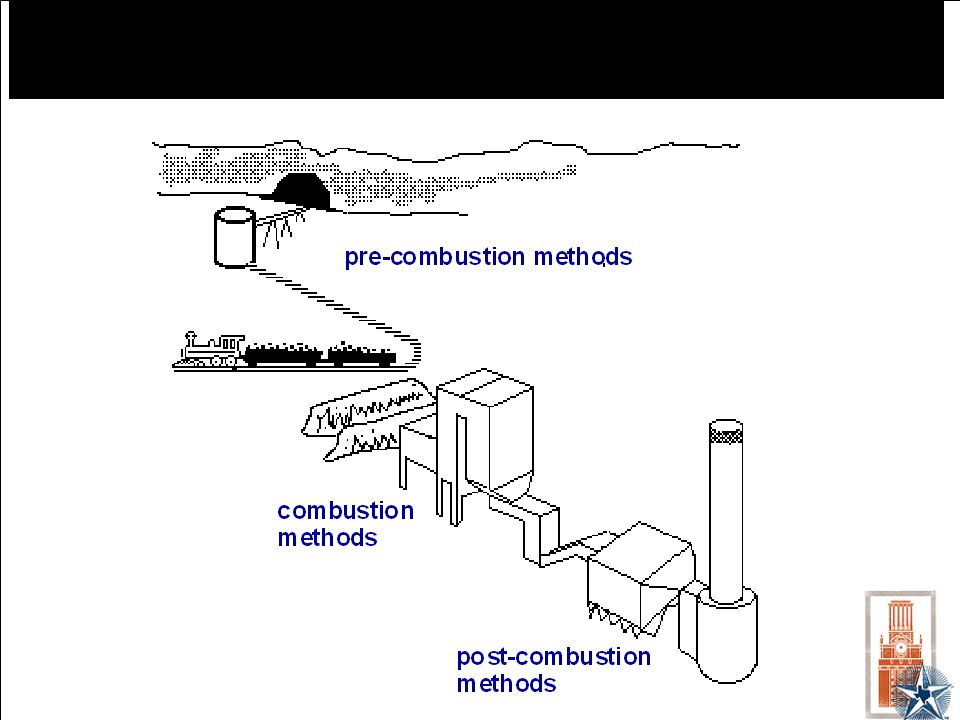 pre-combustion methods

combustion methods

post-combustion methods