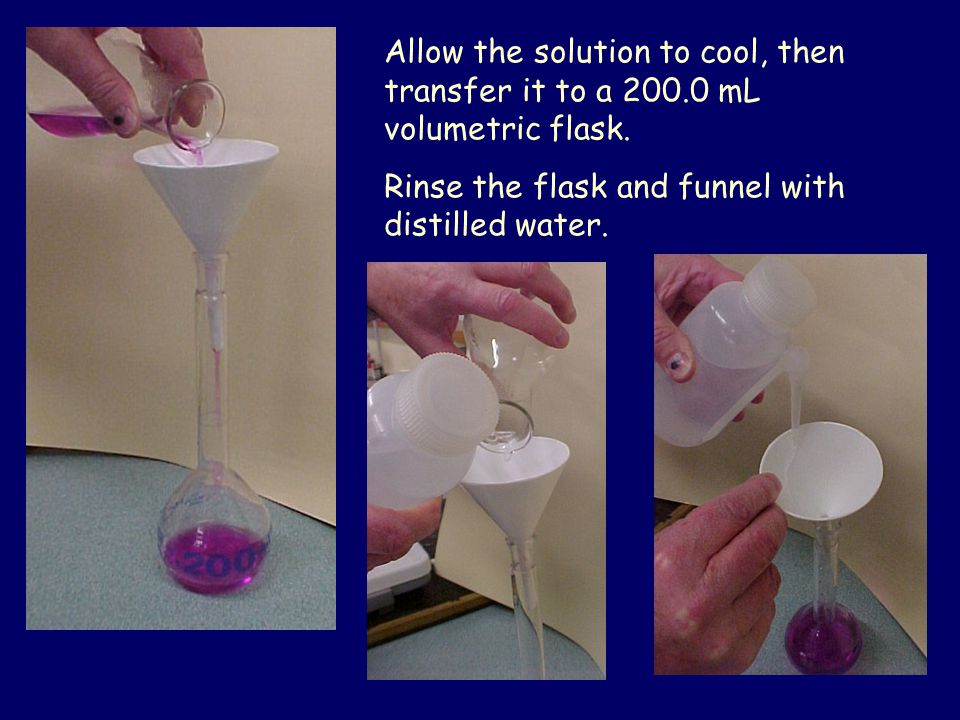 Allow the solution to cool, then transfer it to a 200.0 mL volumetric flask.

Rinse the flask and funnel with distilled water.

200