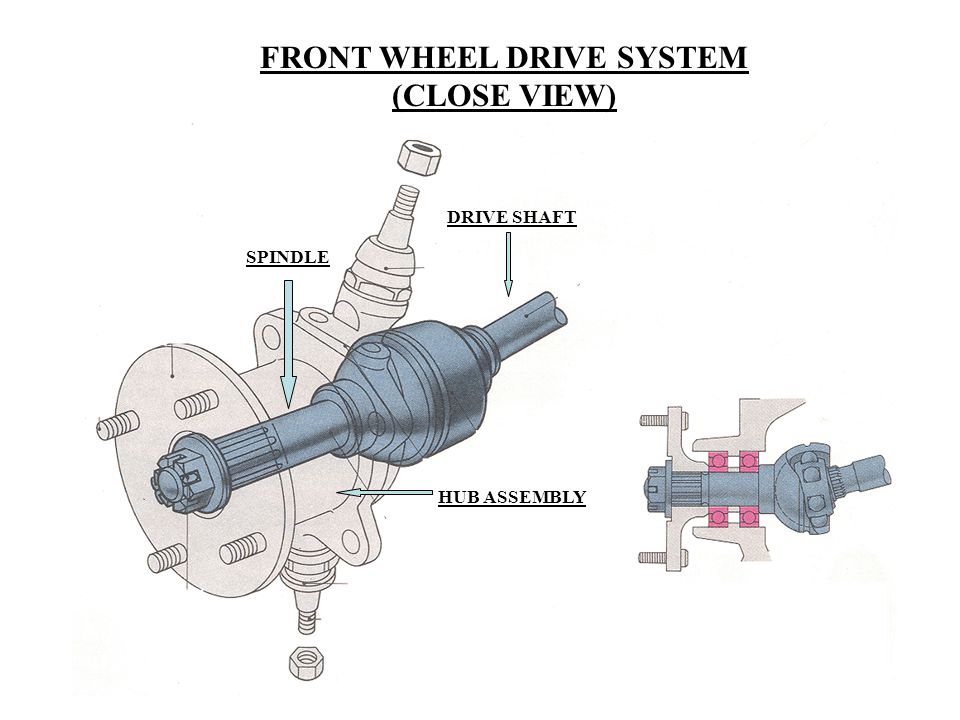 FRONT WHEEL DRIVE SYSTEM
(CLOSE VIEW)

DRIVE SHAFT

SPINDLE

HUB ASSEMBLY