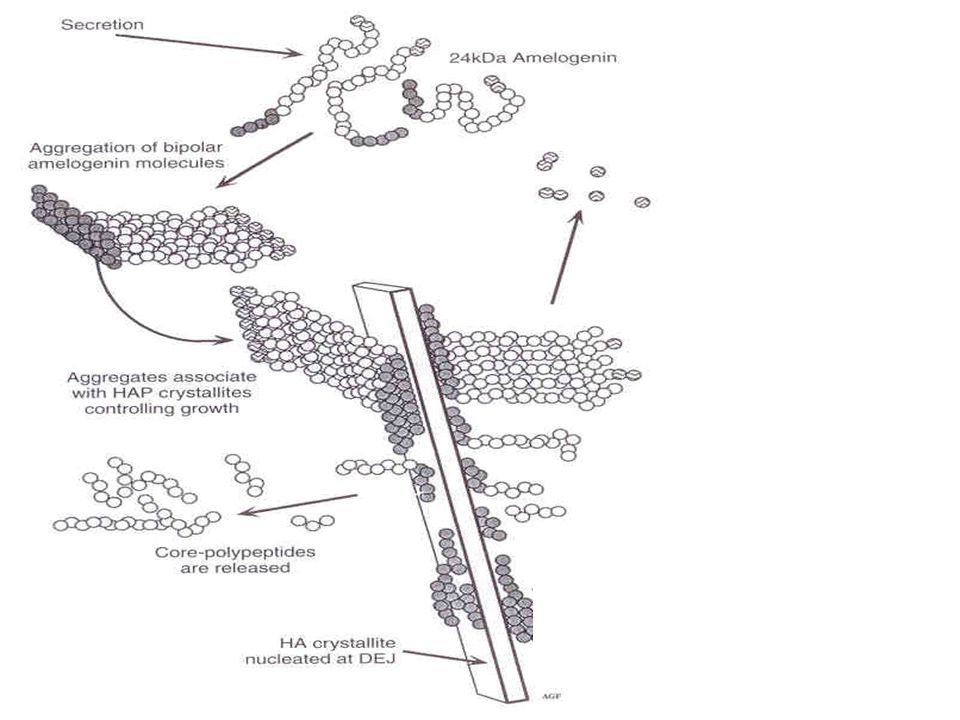 Secretion

24kDa Amelogenin

Aggregation of bipolar amelogenin molecules

Aggregates associate with HAP crystallites controlling growth

Core-polypeptides are released

HA crystallite nucleated at DEJ

AGF