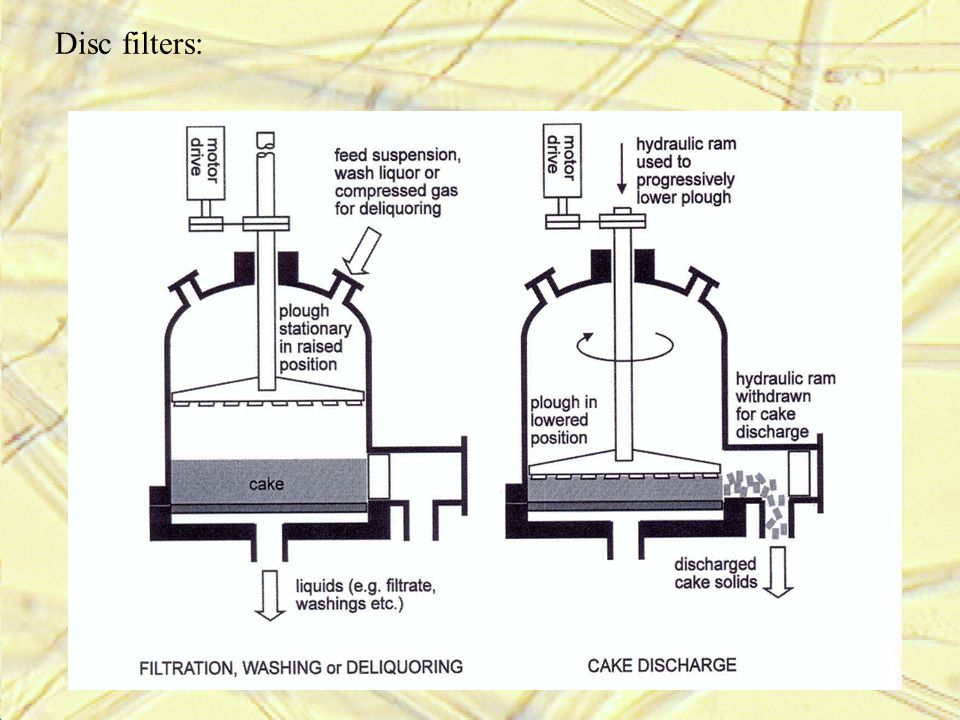 Disc filters:

motor drive

feed suspension, wash liquor or compressed gas for deliquoring

plough stationary in raised position

cake

liquids (e.g. filtrate, washings etc.)

FILTRATION, WASHING or DELIQUORING

motor drive

hydraulic ram used to progressively lower plough

plough in lowered position

hydraulic ram withdrawn for cake discharge

discharged cake solids

CAKE DISCHARGE