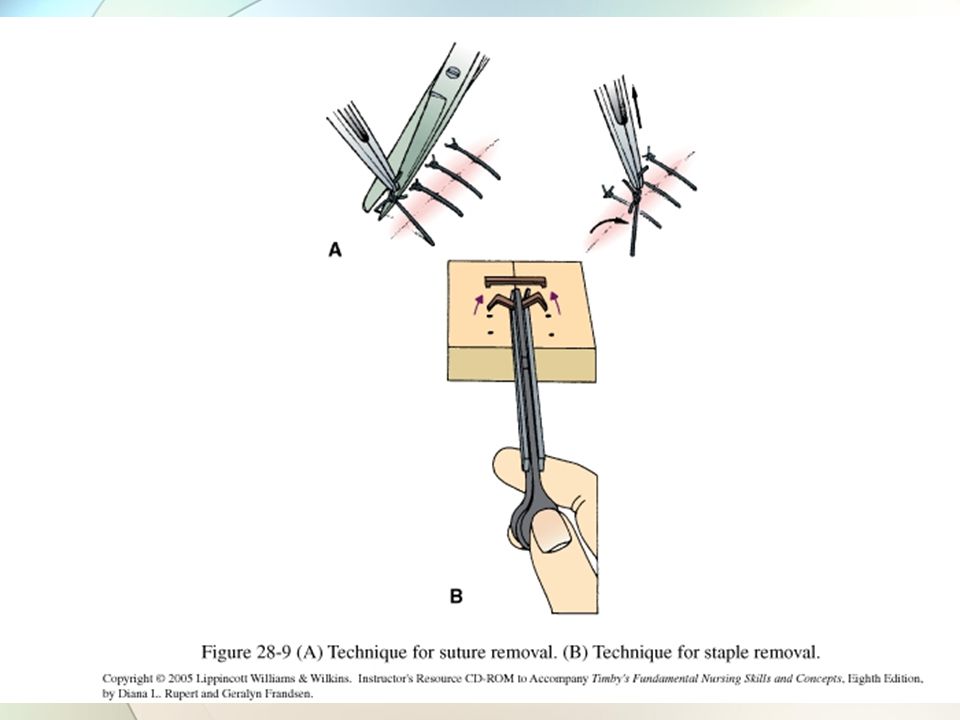 A

B

Figure 28-9 (A) Technique for suture removal. (B) Technique for staple removal.

Copyright © 2005 Lippincott Williams & Wilkins. Instructor's Resource CD-ROM to Accompany Timby's Fundamental Nursing Skills and Concepts, Eighth Edition, by Diana L. Rupert and Geralyn Frandsen.