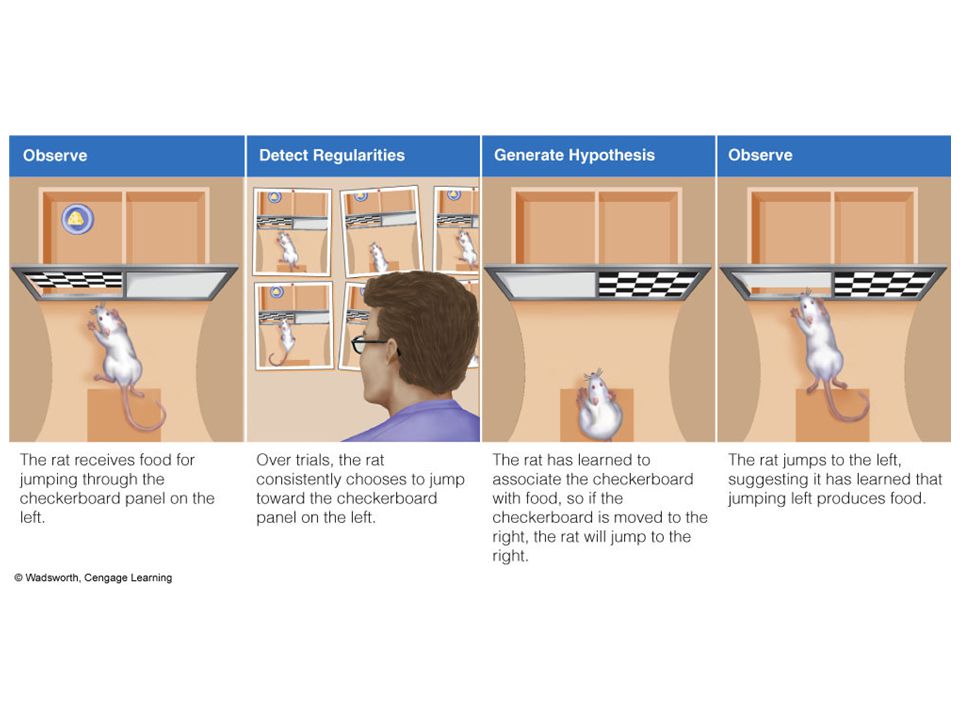 Observe

The rat receives food for jumping through the checkerboard panel on the left.

Detect Regularities

Over trials, the rat consistently chooses to jump toward the checkerboard panel on the left.

Generate Hypothesis

The rat has learned to associate the checkerboard with food, so if the checkerboard is moved to the right, the rat will jump to the right.

Observe

The rat jumps to the left, suggesting it has learned that jumping left produces food.

© Wadsworth, Cengage Learning