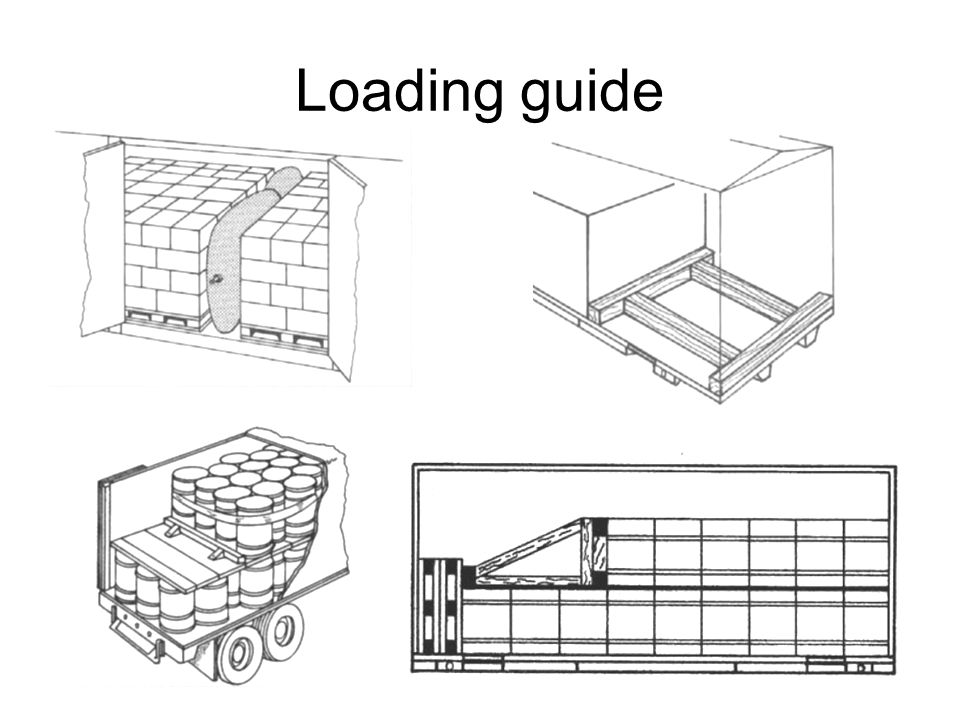 Loading guide