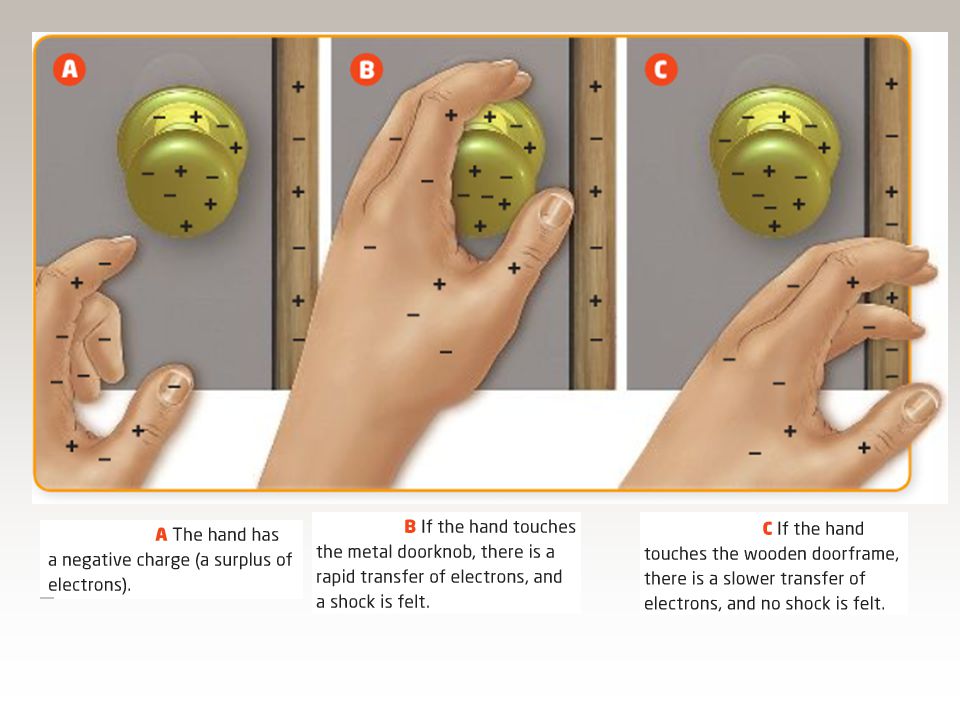 A

B

C

A The hand has a negative charge (a surplus of electrons).

B If the hand touches the metal doorknob, there is a rapid transfer of electrons, and a shock is felt.

C If the hand touches the wooden doorframe, there is a slower transfer of electrons, and no shock is felt.