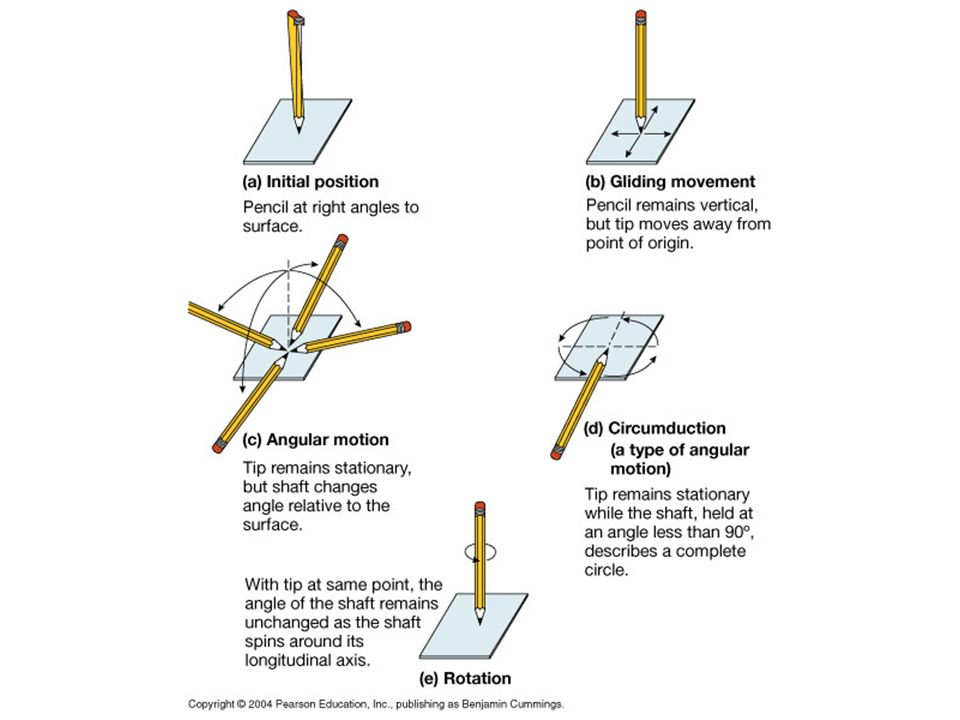 (a) Initial position
Pencil at right angles to surface.

(b) Gliding movement
Pencil remains vertical, but tip moves away from point of origin.

(c) Angular motion
Tip remains stationary, but shaft changes angle relative to the surface.

(d) Circumduction
(a type of angular motion)
Tip remains stationary while the shaft, held at an angle less than 90º, describes a complete circle.

With tip at same point, the angle of the shaft remains unchanged as the shaft spins around its longitudinal axis.
(e) Rotation

Copyright © 2004 Pearson Education, Inc., publishing as Benjamin Cummings.